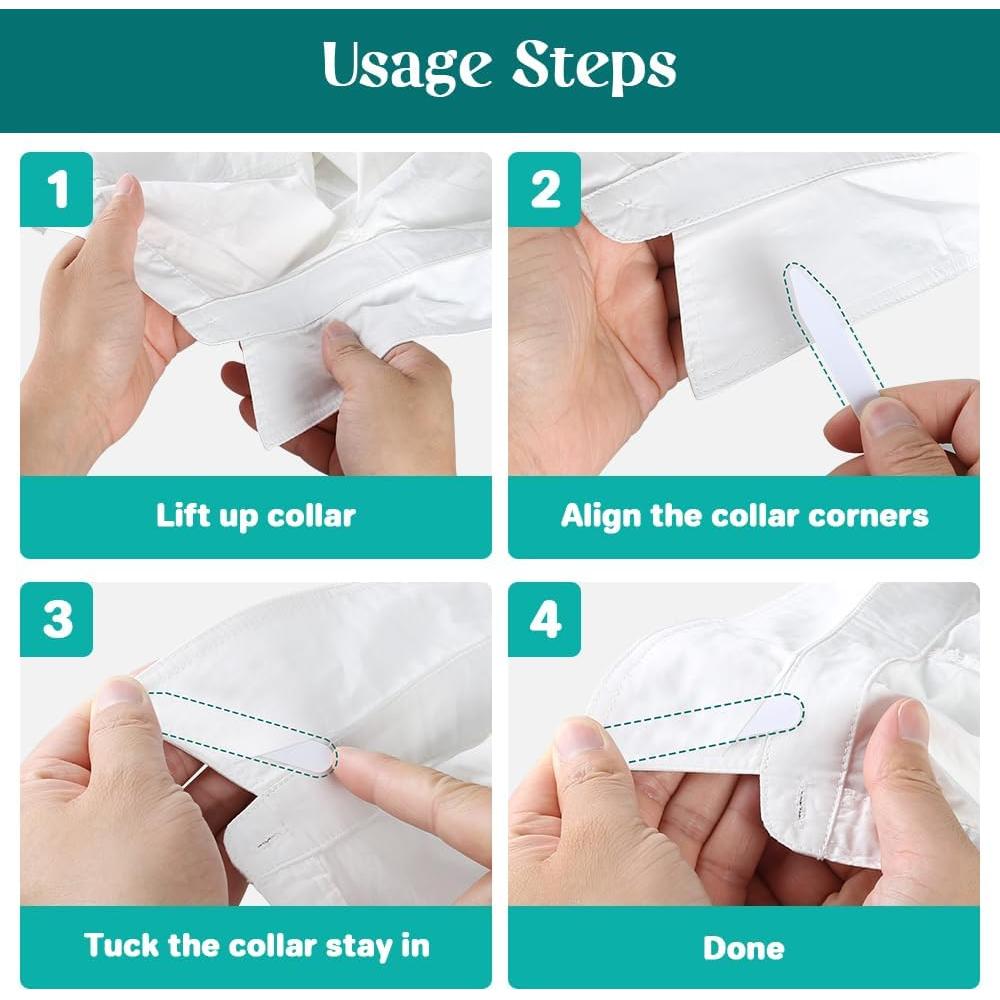 Usage Steps

1

Lift up collar

2

Align the collar corners

3

Tuck the collar stay in

4

Done