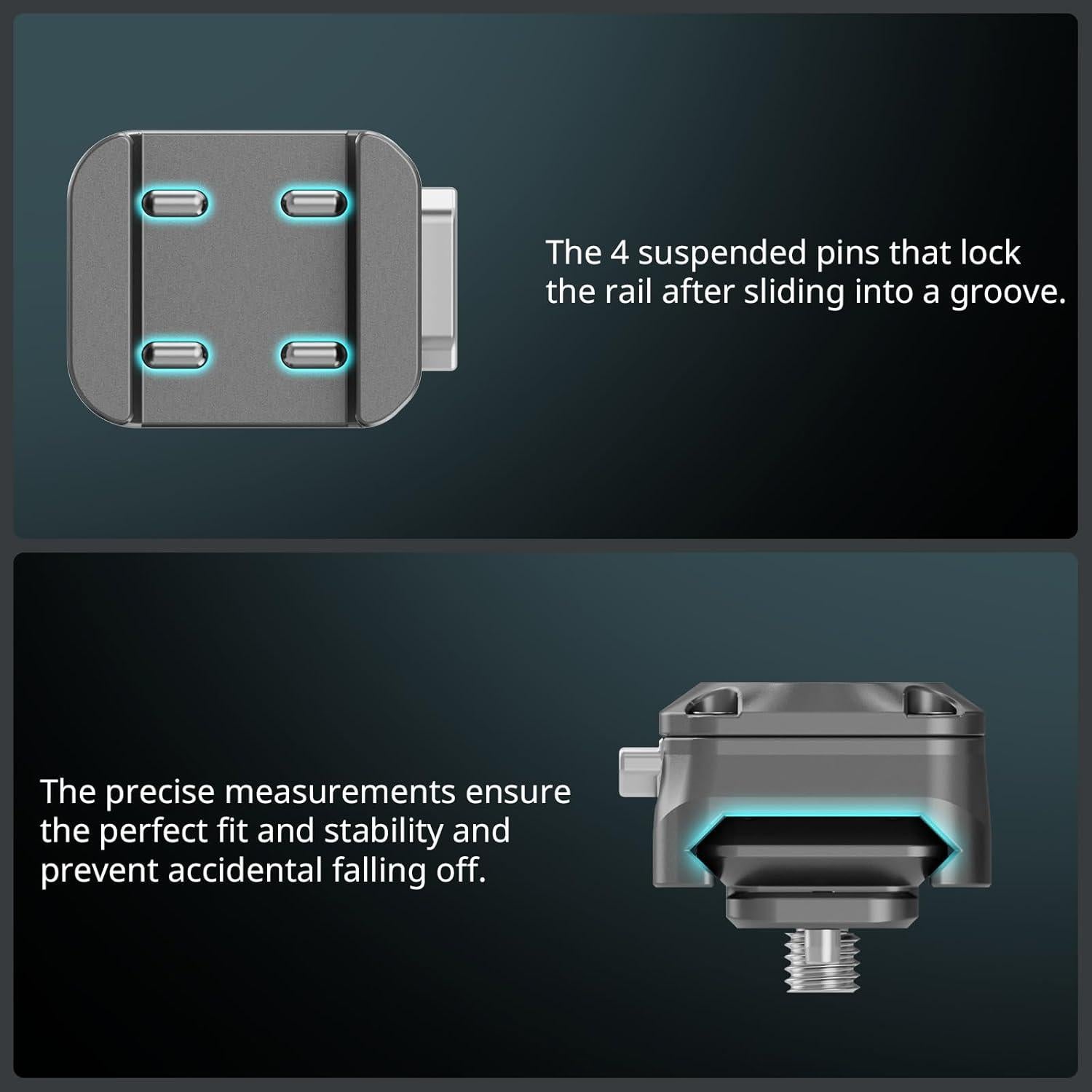 The 4 suspended pins that lock the rail after sliding into a groove.

The precise measurements ensure the perfect fit and stability and prevent accidental falling off.