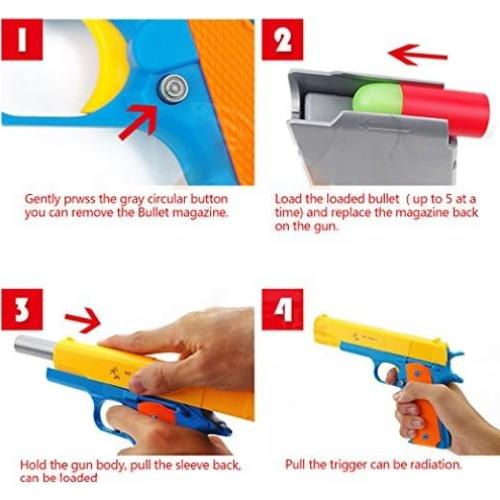 1

Gently prwss the gray circular button you can remove the Bullet magazine.

2

Load the loaded bullet ( up to 5 at a time) and replace the magazine back on the gun.

3

Hold the gun body, pull the sleeve back, can be loaded

4

Pull the trigger can be radiation.