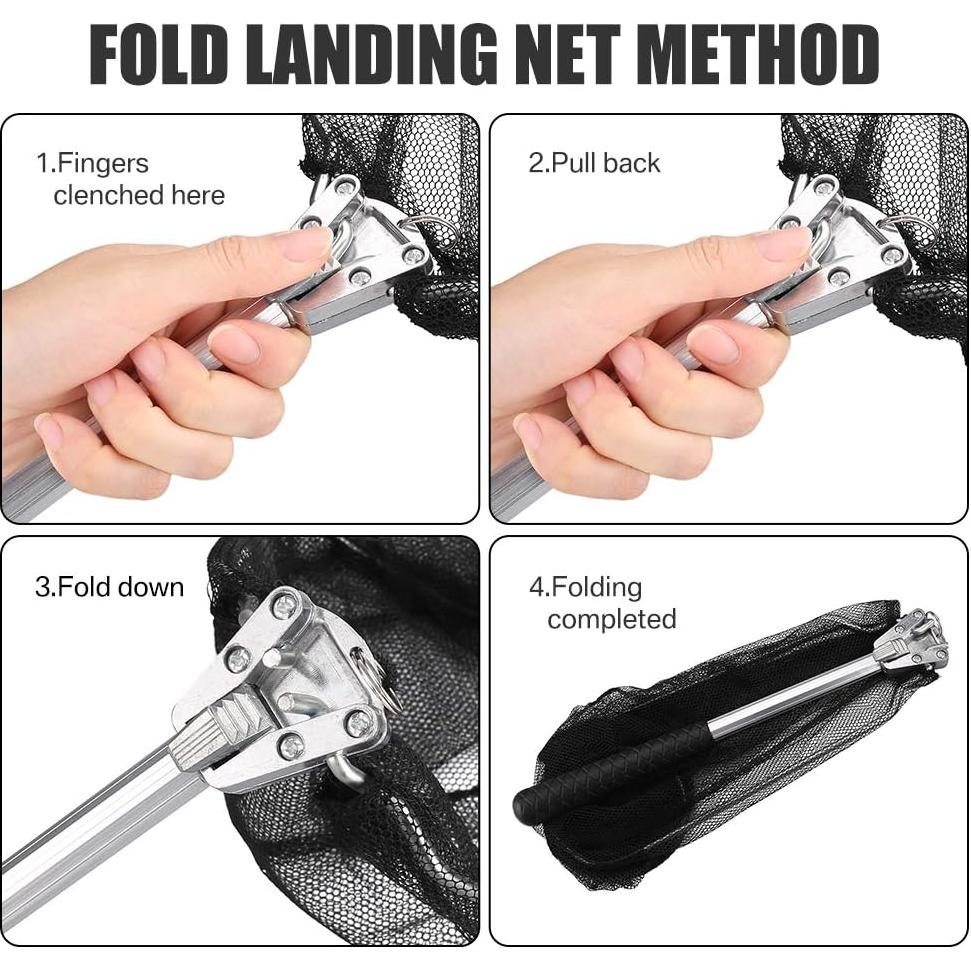 FOLD LANDING NET METHOD

1.Fingers clenched here

2.Pull back

3.Fold down

4.Folding completed