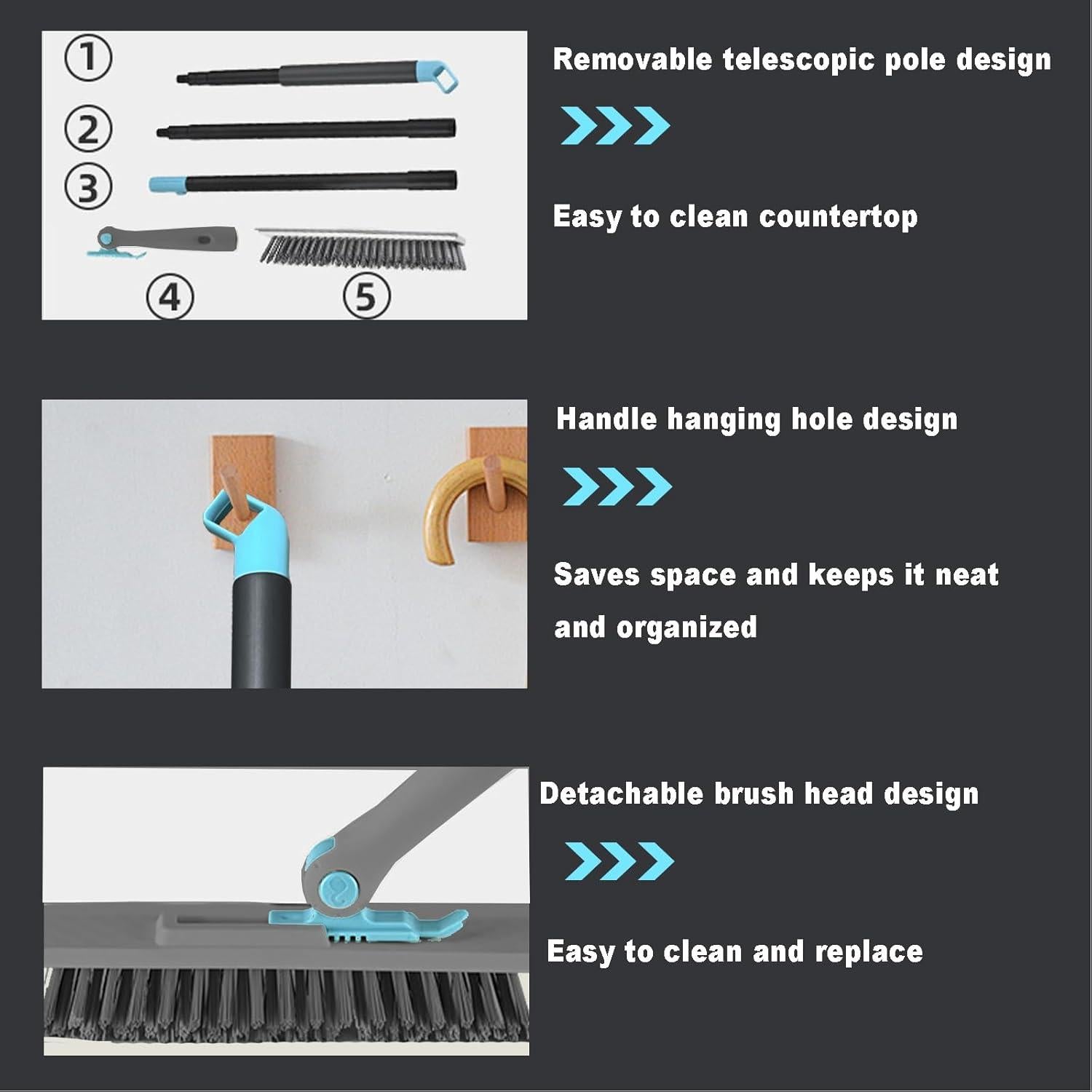 ①
②
③
④
⑤

Removable telescopic pole design

Easy to clean countertop

Handle hanging hole design

Saves space and keeps it neat and organized

Detachable brush head design

Easy to clean and replace