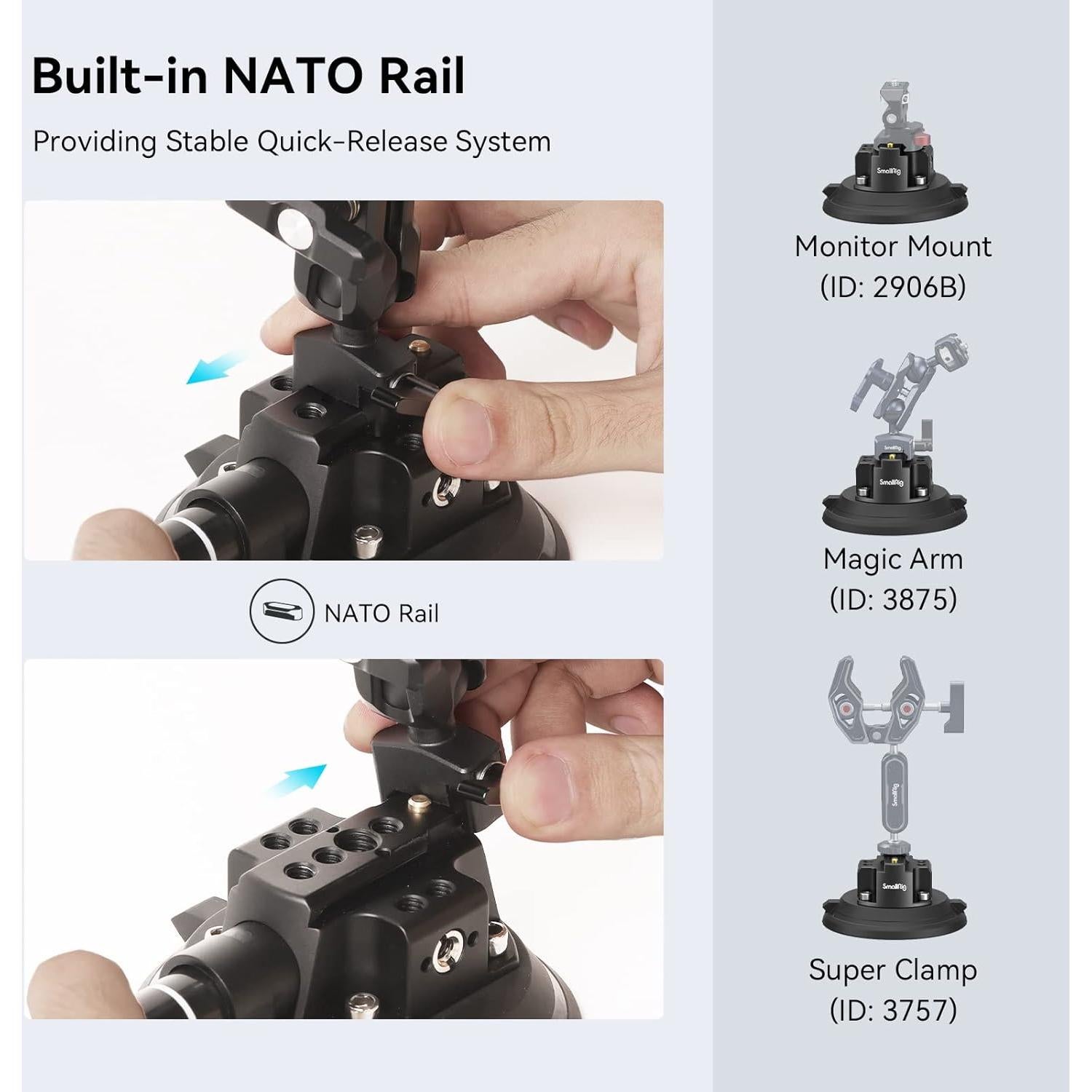 Built-in NATO Rail

Providing Stable Quick-Release System

NATO Rail

SmallRig

Monitor Mount
(ID: 2906B)

SmallRig

SmallRig

Magic Arm
(ID: 3875)

SmallRig

SmallRig

Super Clamp
(ID: 3757)