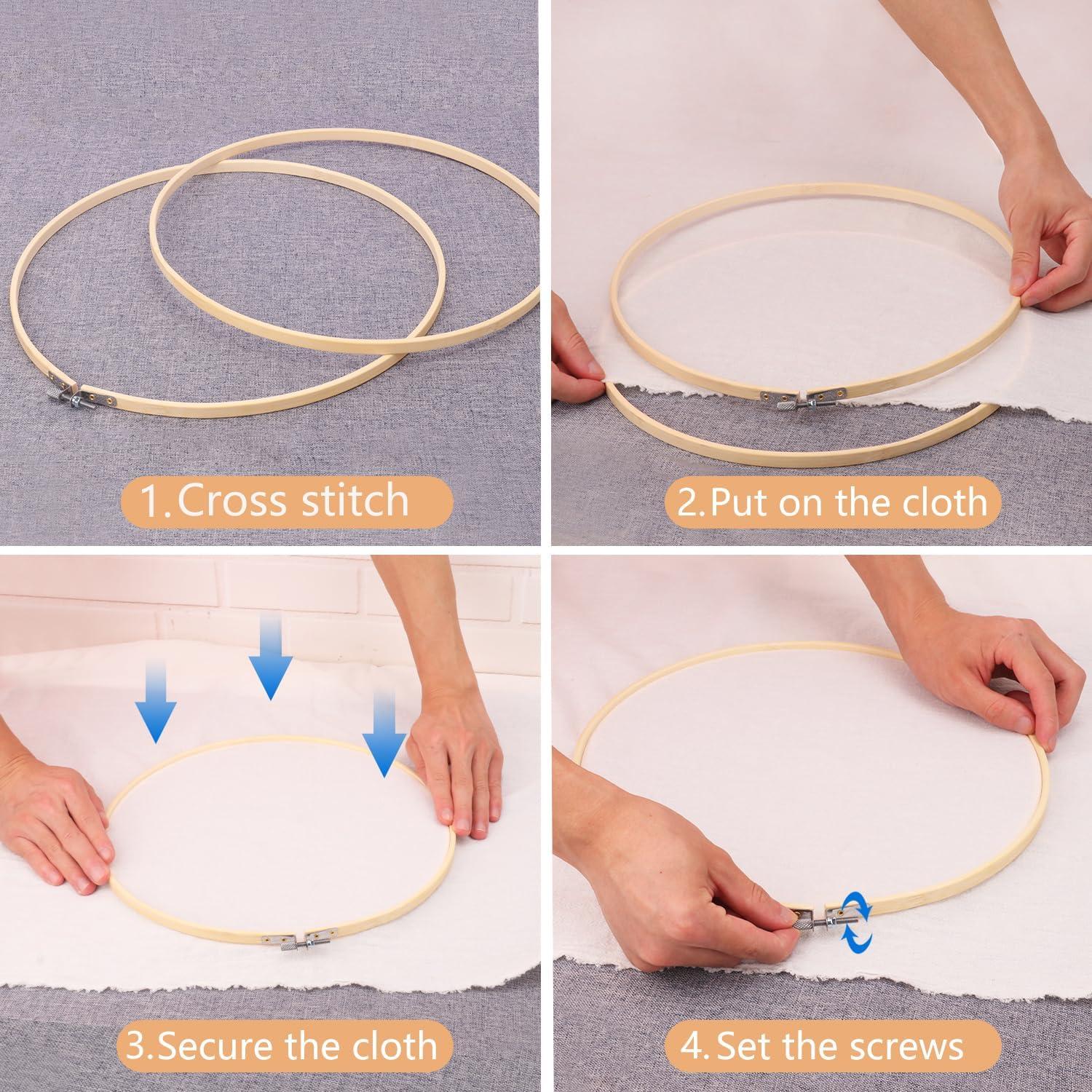 1.Cross stitch

2.Put on the cloth

3.Secure the cloth

4.Set the screws