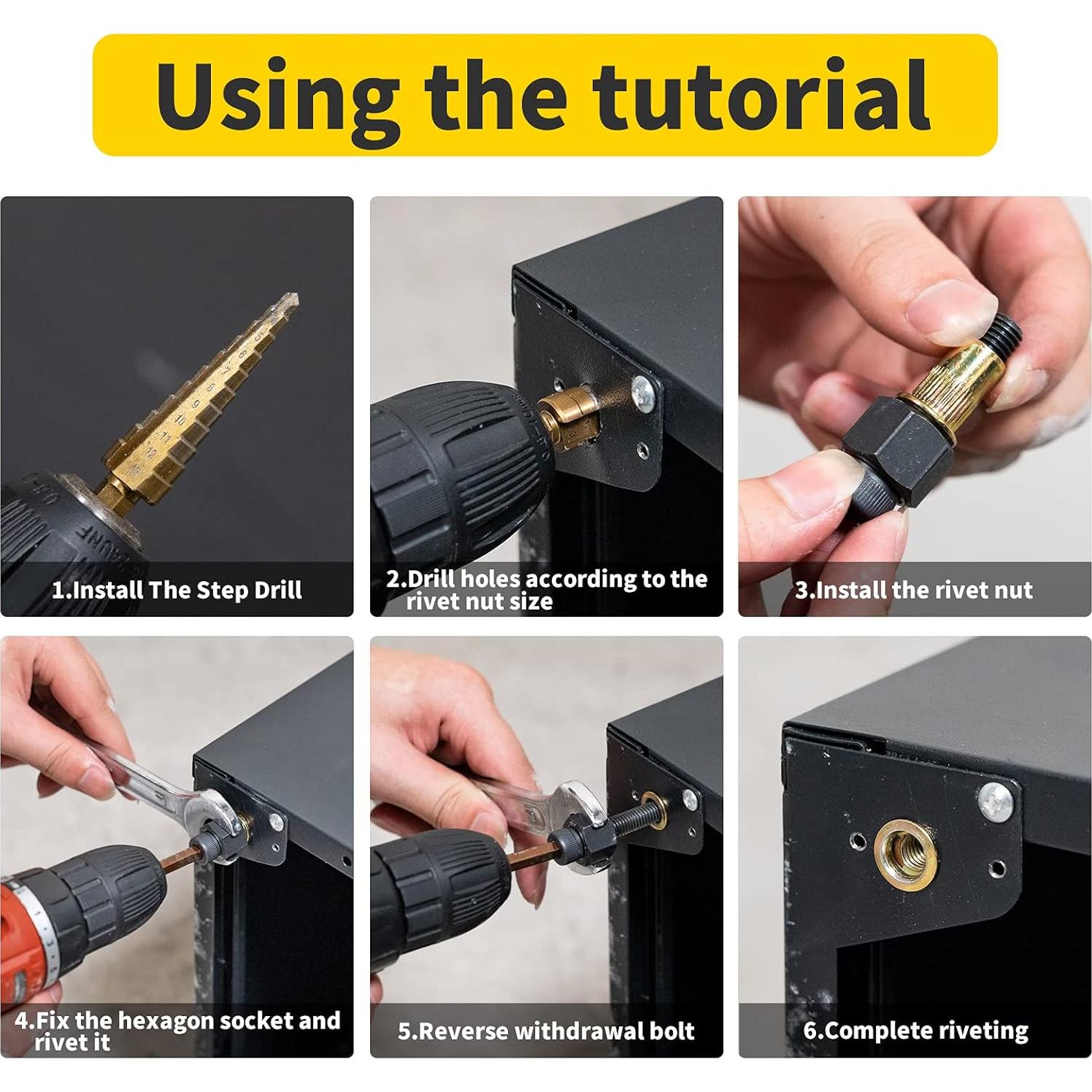 Using the tutorial

1.Install The Step Drill

2.Drill holes according to the rivet nut size

3.Install the rivet nut

4.Fix the hexagon socket and rivet it

5.Reverse withdrawal bolt

6.Complete riveting