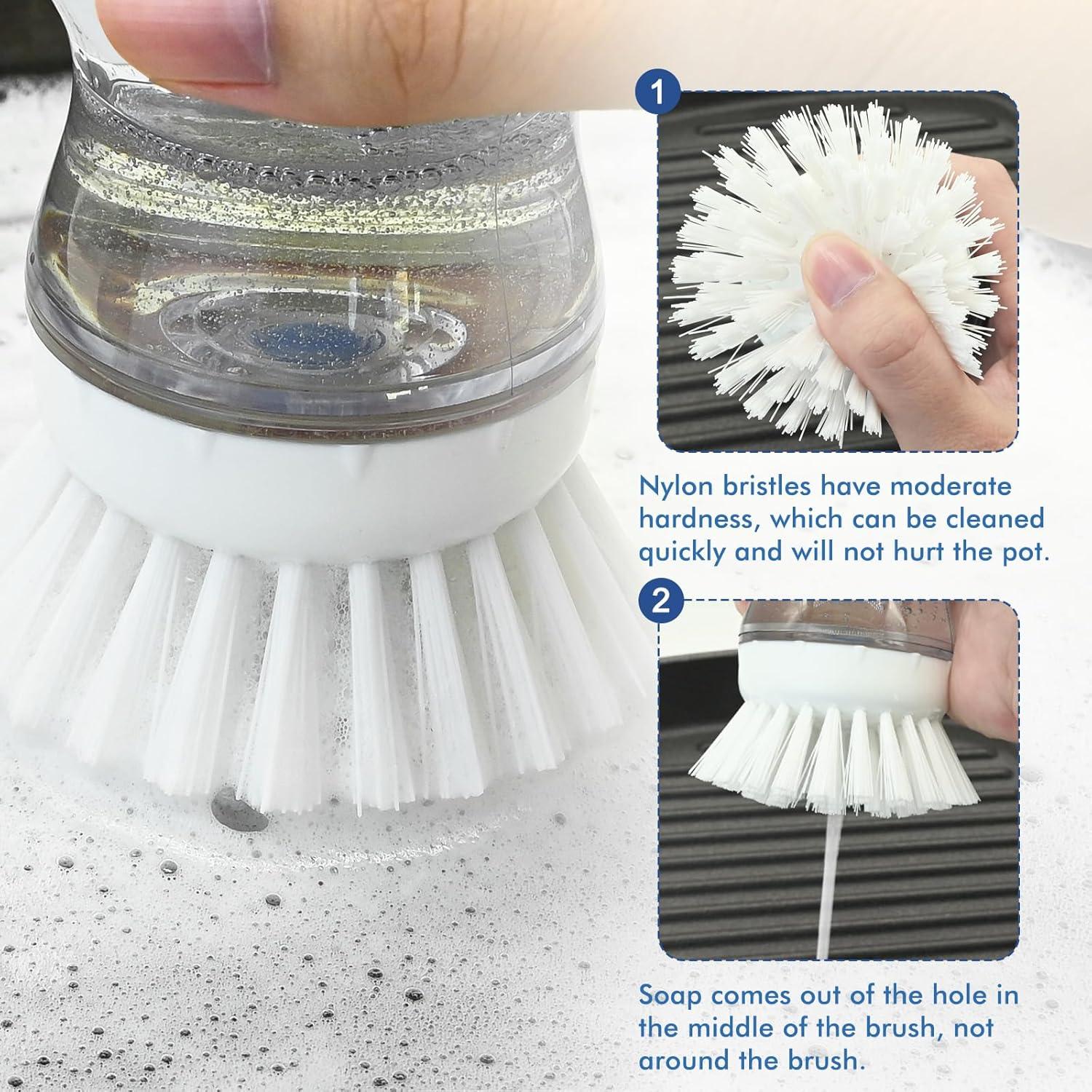 1

Nylon bristles have moderate hardness, which can be cleaned quickly and will not hurt the pot.

2

Soap comes out of the hole in the middle of the brush, not around the brush.