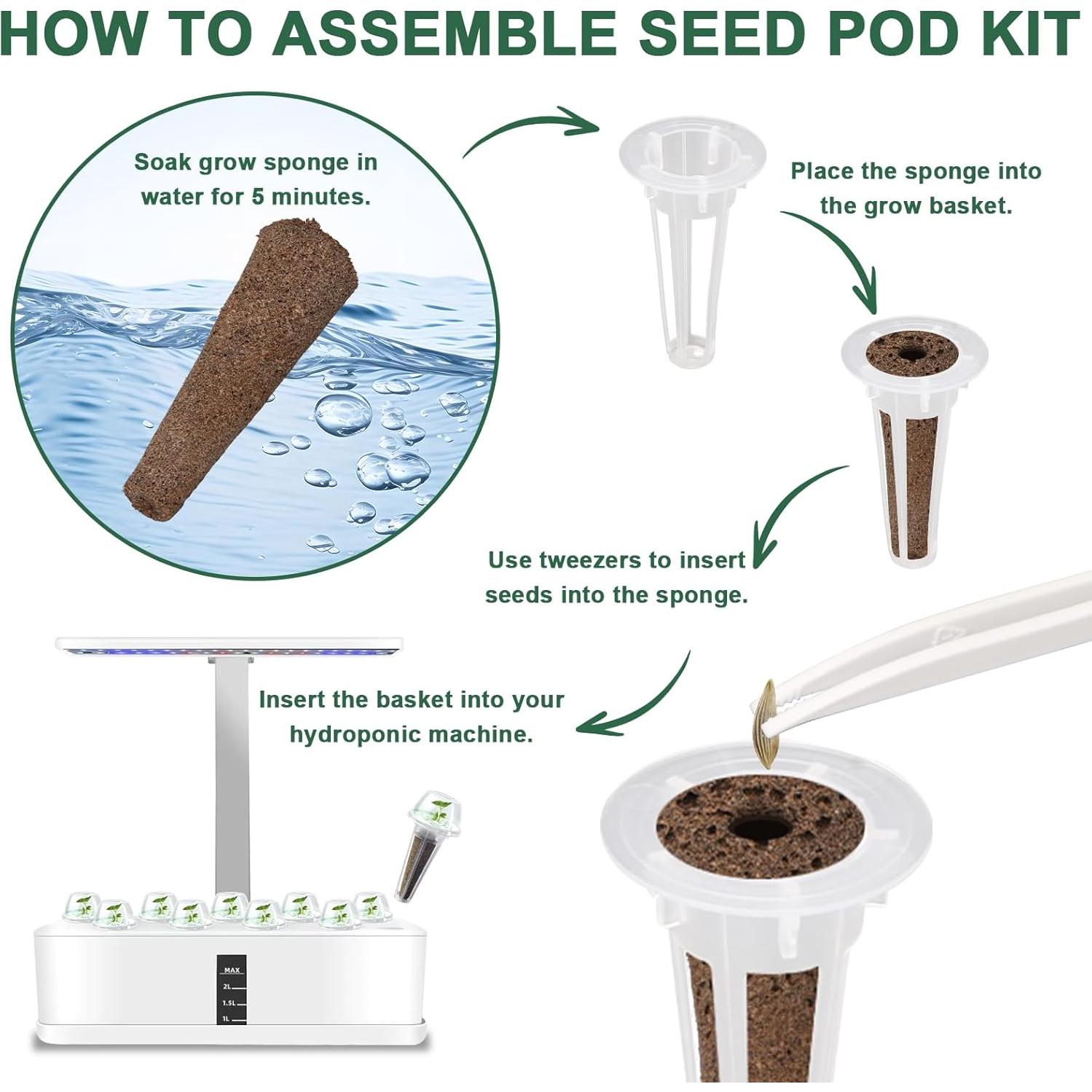 HOW TO ASSEMBLE SEED POD KIT

Soak grow sponge in water for 5 minutes.

Place the sponge into the grow basket.

Use tweezers to insert seeds into the sponge.

Insert the basket into your hydroponic machine.

MAX
2L
1.5L
1L