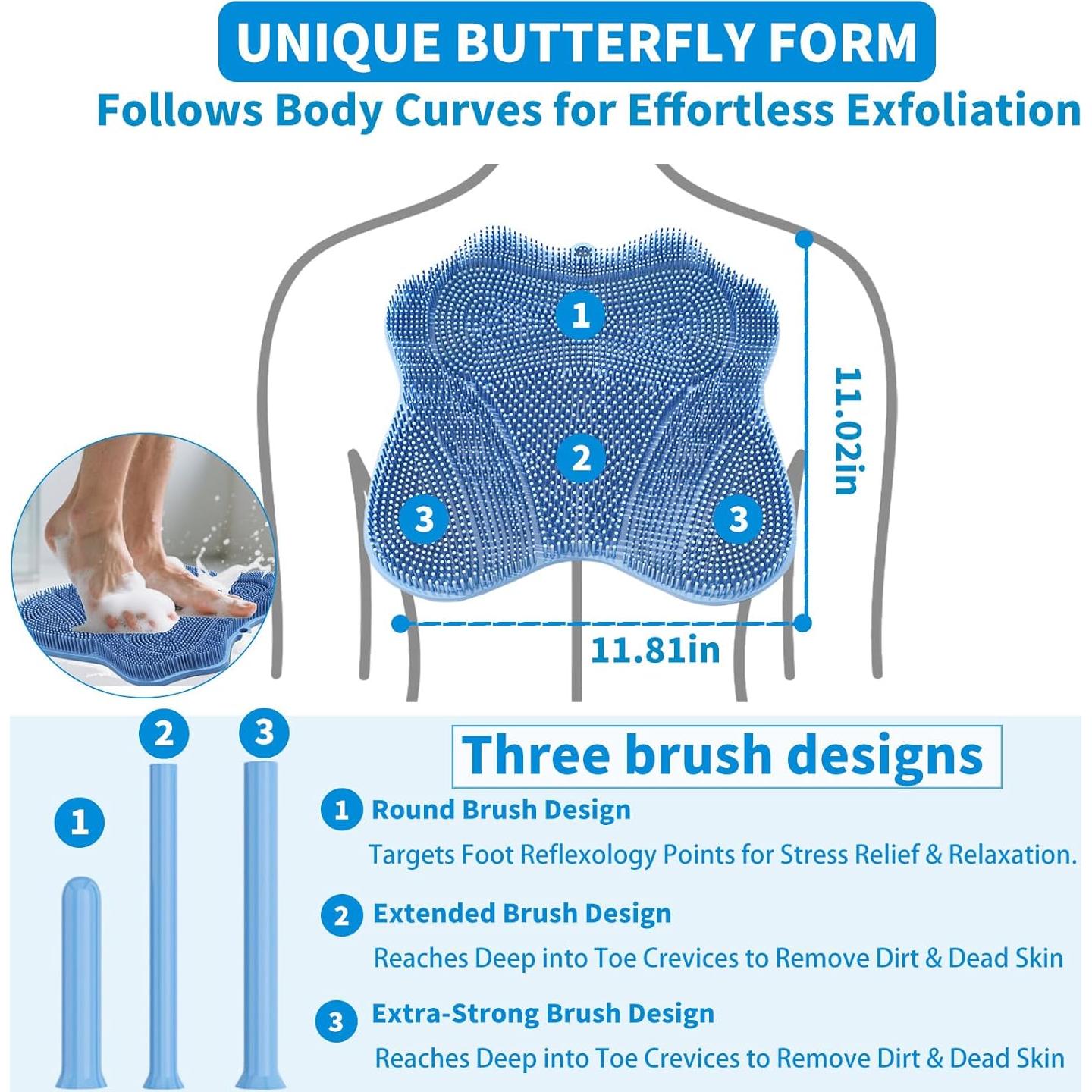 UNIQUE BUTTERFLY FORM

Follows Body Curves for Effortless Exfoliation

1

2

3

3

11.02in

11.81in

2

3

1

Three brush designs

1 Round Brush Design

Targets Foot Reflexology Points for Stress Relief & Relaxation.

2 Extended Brush Design

Reaches Deep into Toe Crevices to Remove Dirt & Dead Skin

3 Extra-Strong Brush Design

Reaches Deep into Toe Crevices to Remove Dirt & Dead Skin