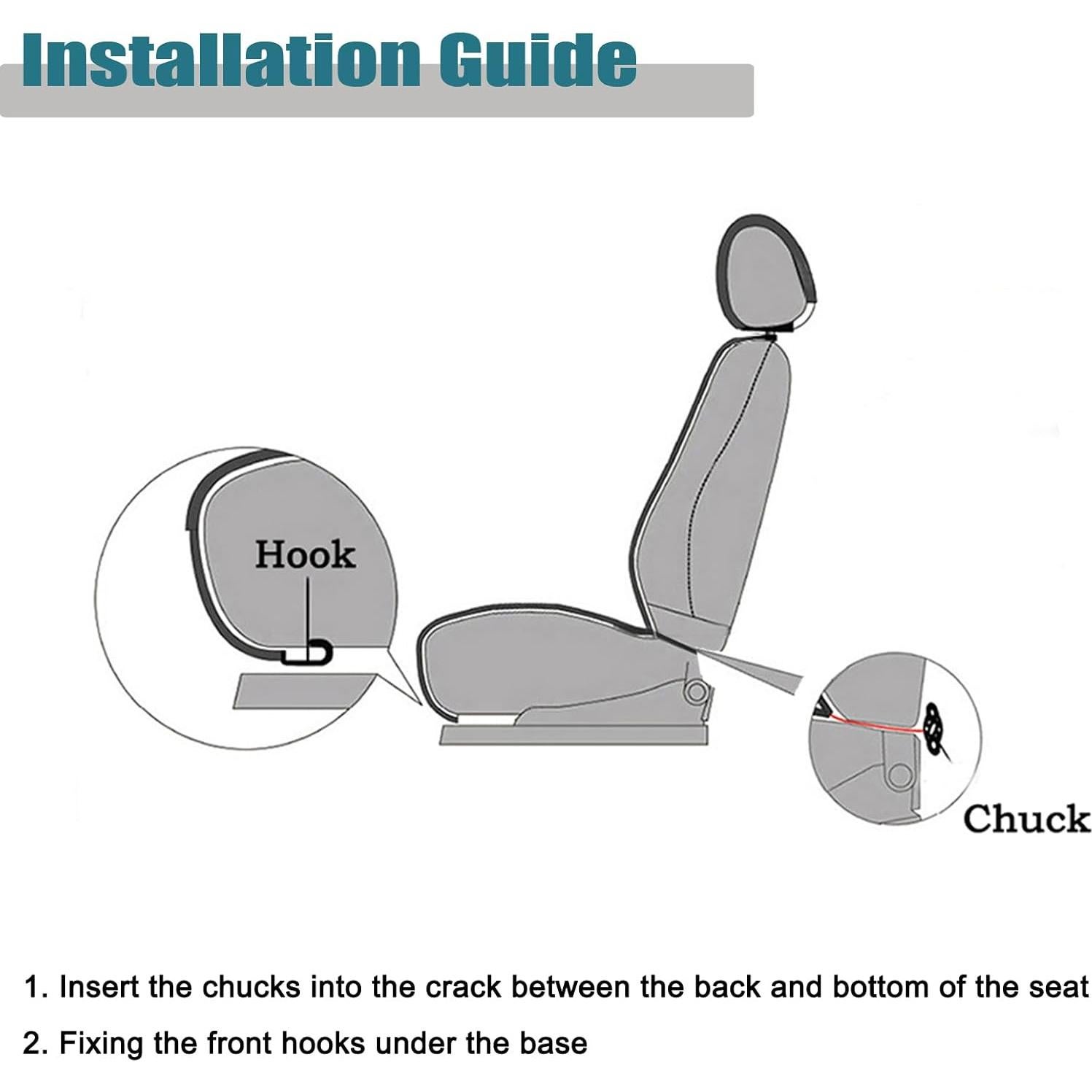 Installation Guide

Hook

Chuck

1. Insert the chucks into the crack between the back and bottom of the seat

2. Fixing the front hooks under the base