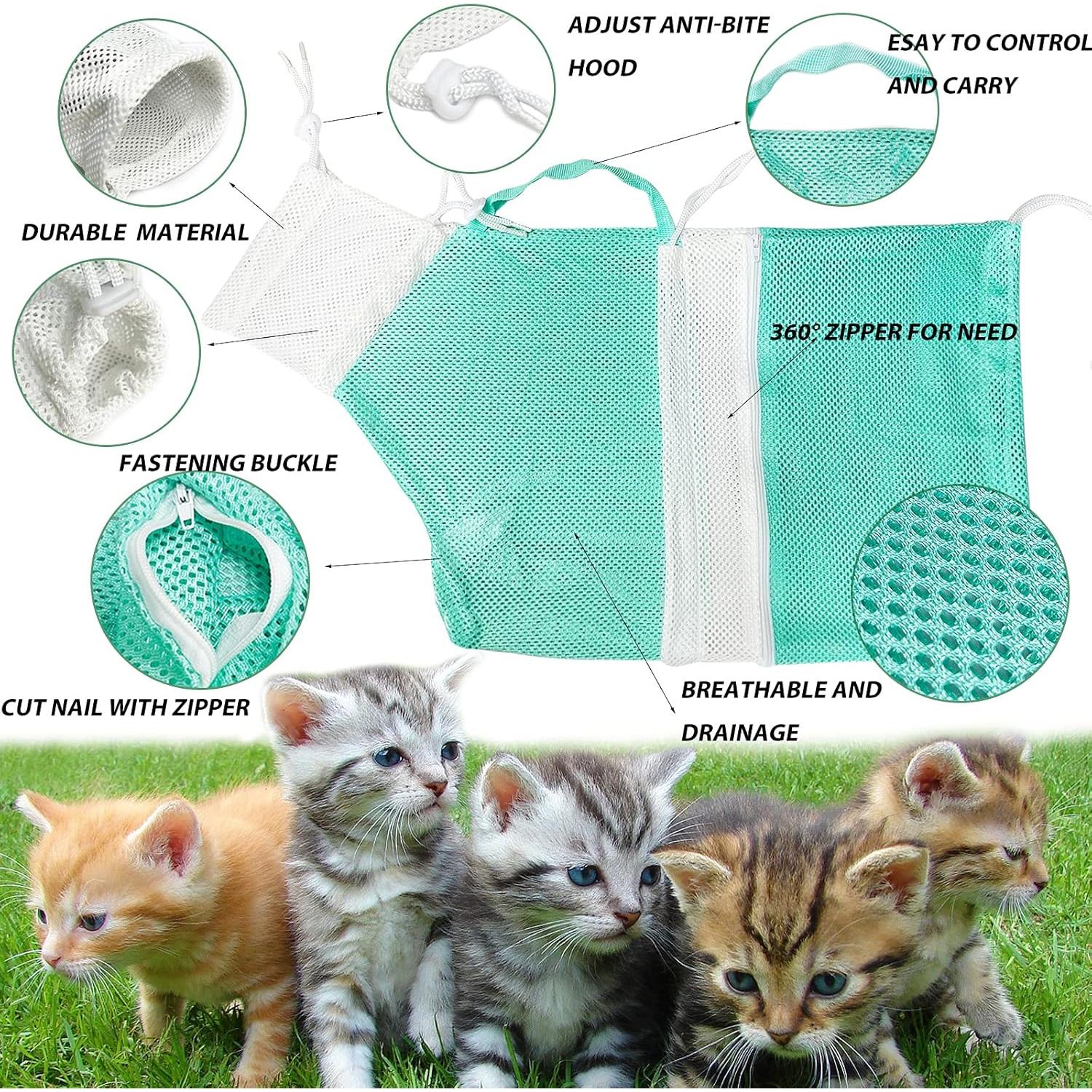 ADJUST ANTI-BITE HOOD

ESAY TO CONTROL AND CARRY

DURABLE MATERIAL

360° ZIPPER FOR NEED

FASTENING BUCKLE

CUT NAIL WITH ZIPPER

BREATHABLE AND DRAINAGE