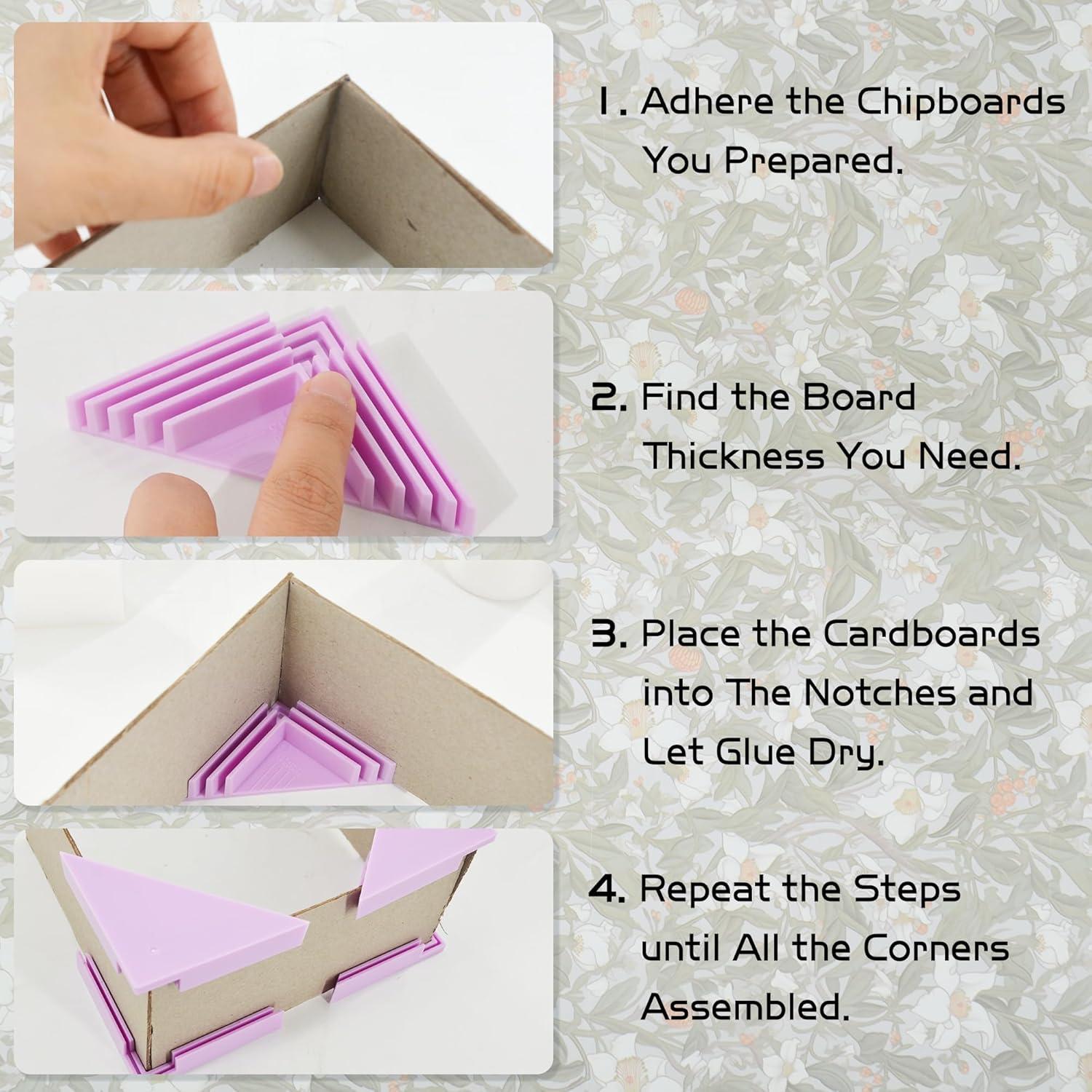 1. Adhere the Chipboards You Prepared.

2. Find the Board Thickness You Need.

3. Place the Cardboards into The Notches and Let Glue Dry.

4. Repeat the Steps until All the Corners Assembled.