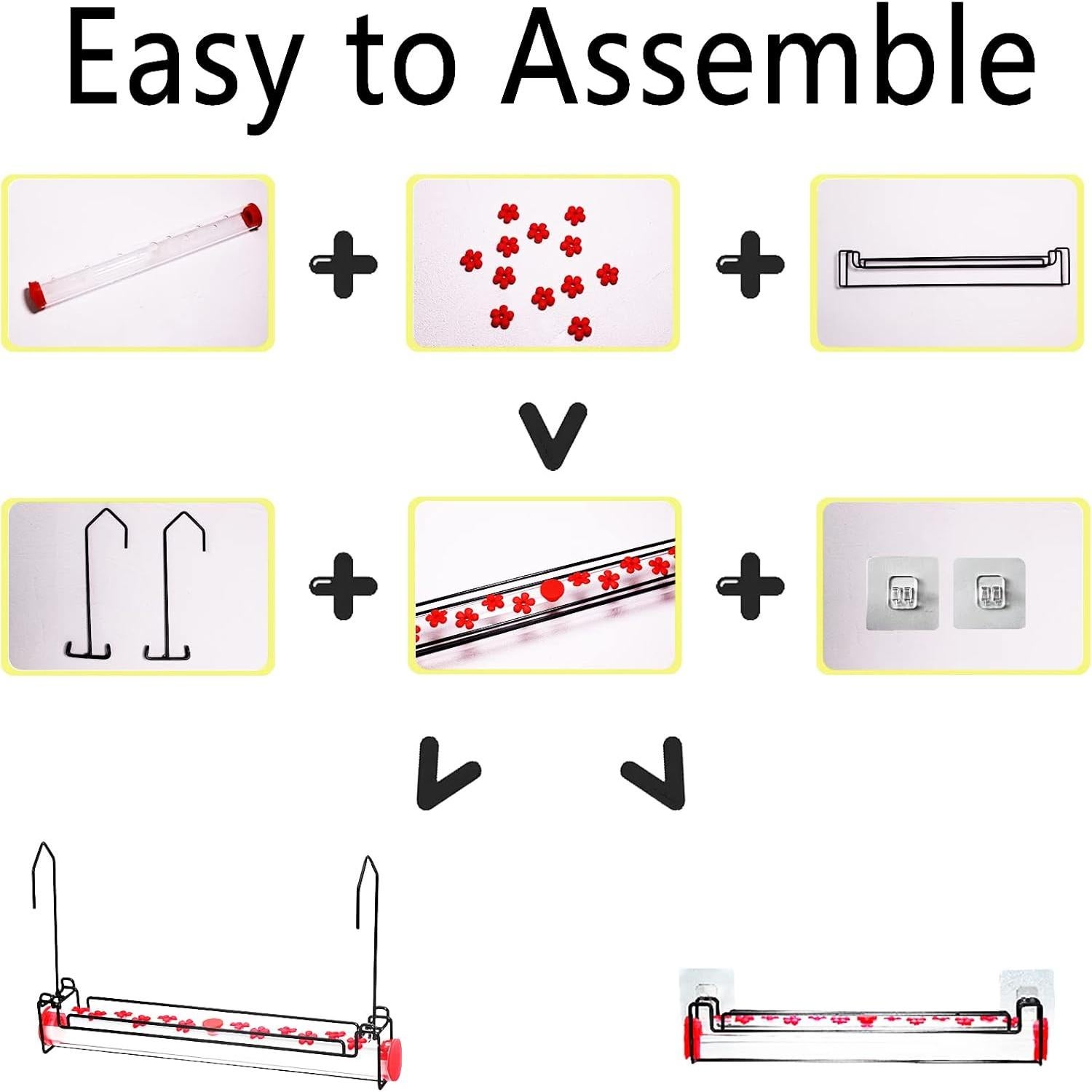 Easy to Assemble