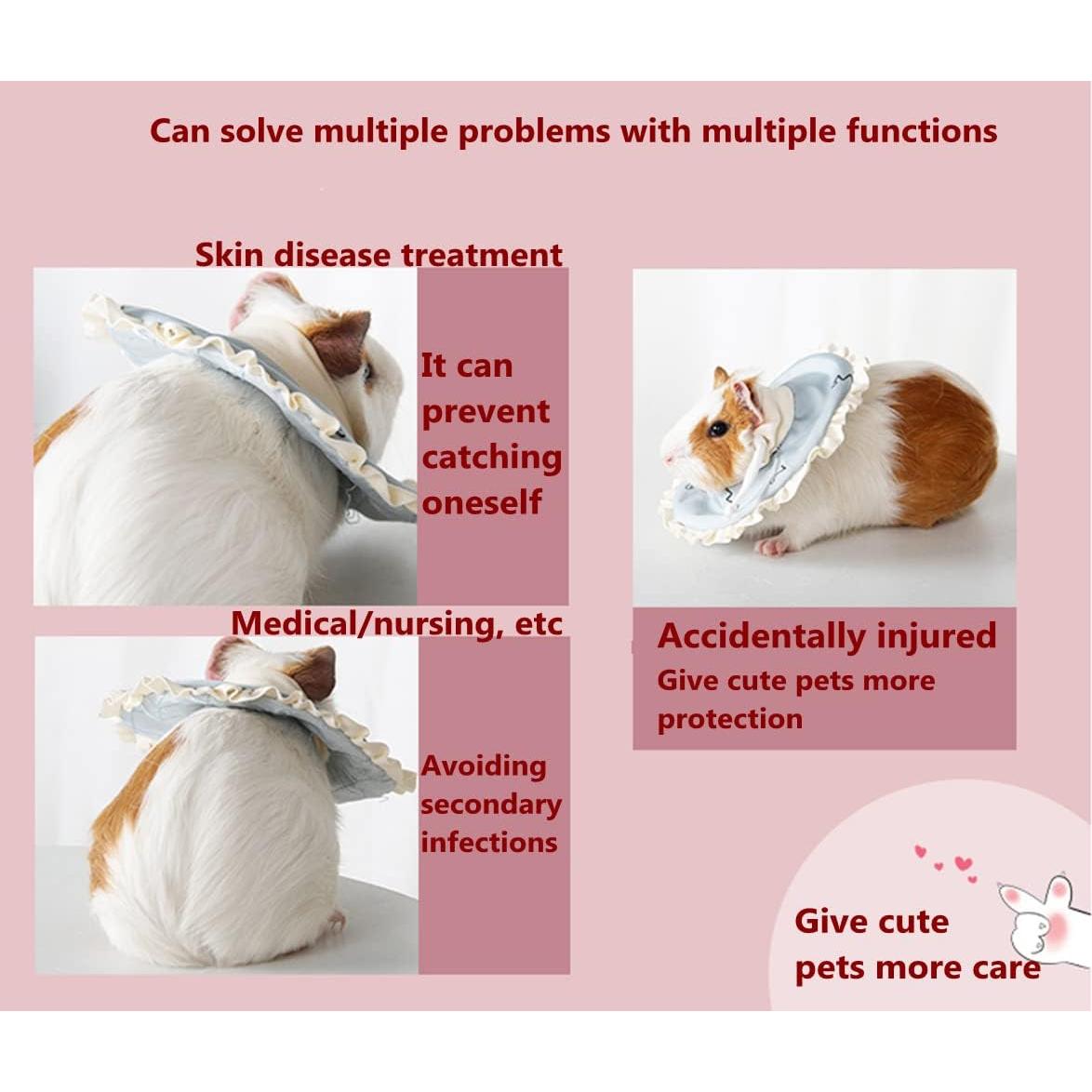 Can solve multiple problems with multiple functions

Skin disease treatment

It can prevent catching oneself

Medical/nursing, etc

Avoiding secondary infections

Accidentally injured

Give cute pets more protection

Give cute pets more care