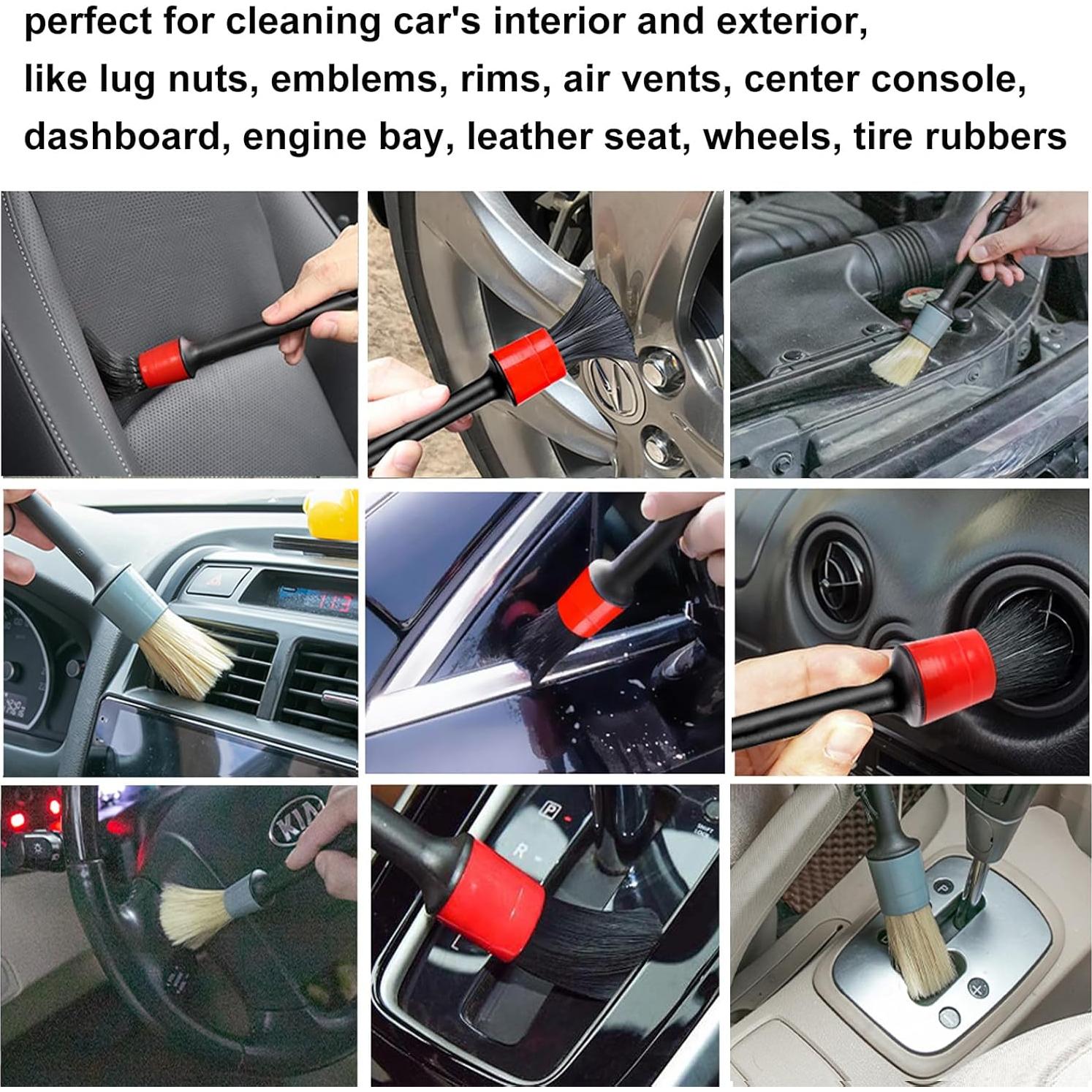 perfect for cleaning car's interior and exterior, like lug nuts, emblems, rims, air vents, center console, dashboard, engine bay, leather seat, wheels, tire rubbers

KIA

P

R

SHIFT LOCK

P