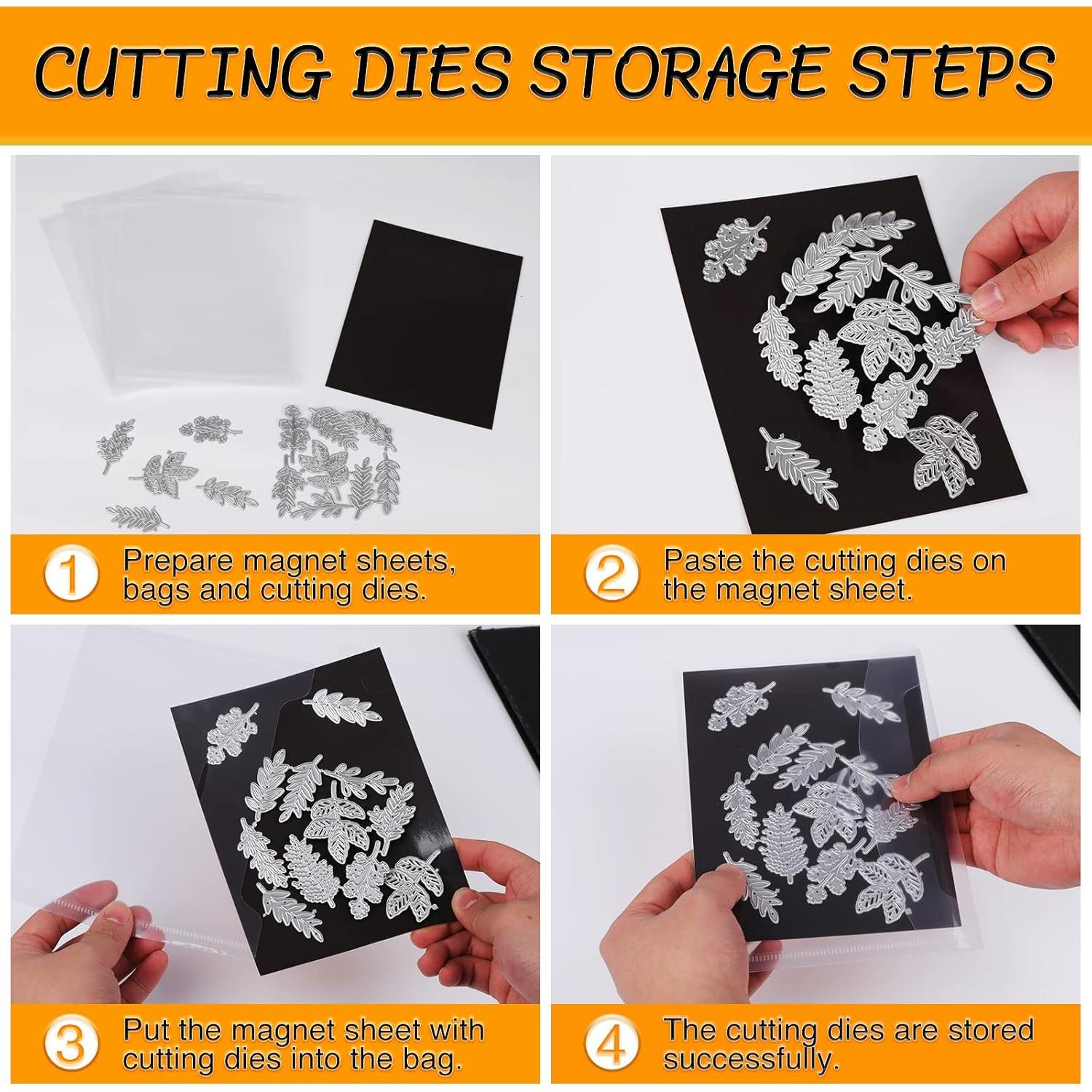 CUTTING DIES STORAGE STEPS

1 Prepare magnet sheets, bags and cutting dies.

2 Paste the cutting dies on the magnet sheet.

3 Put the magnet sheet with cutting dies into the bag.

4 The cutting dies are stored successfully.