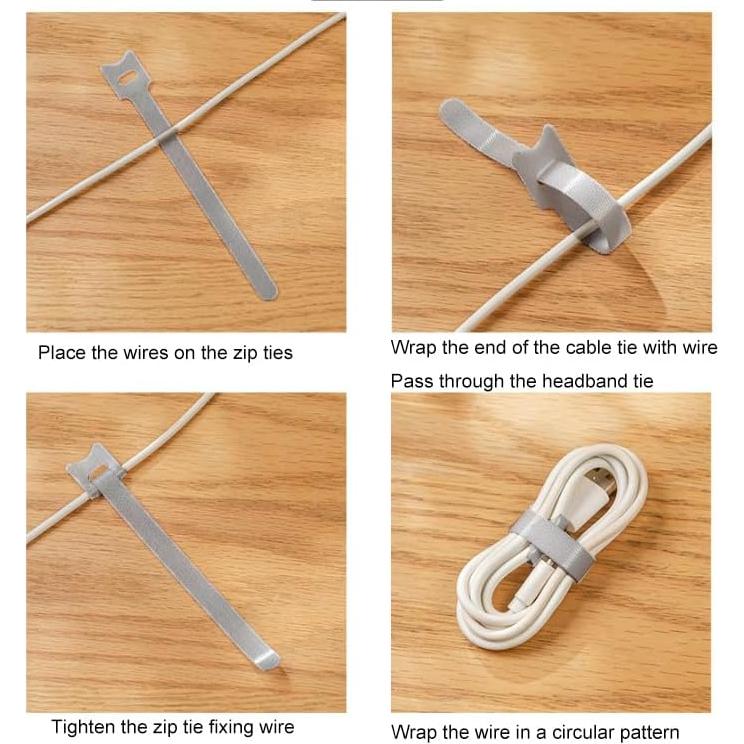 Place the wires on the zip ties

Wrap the end of the cable tie with wire

Pass through the headband tie

Tighten the zip tie fixing wire

Wrap the wire in a circular pattern