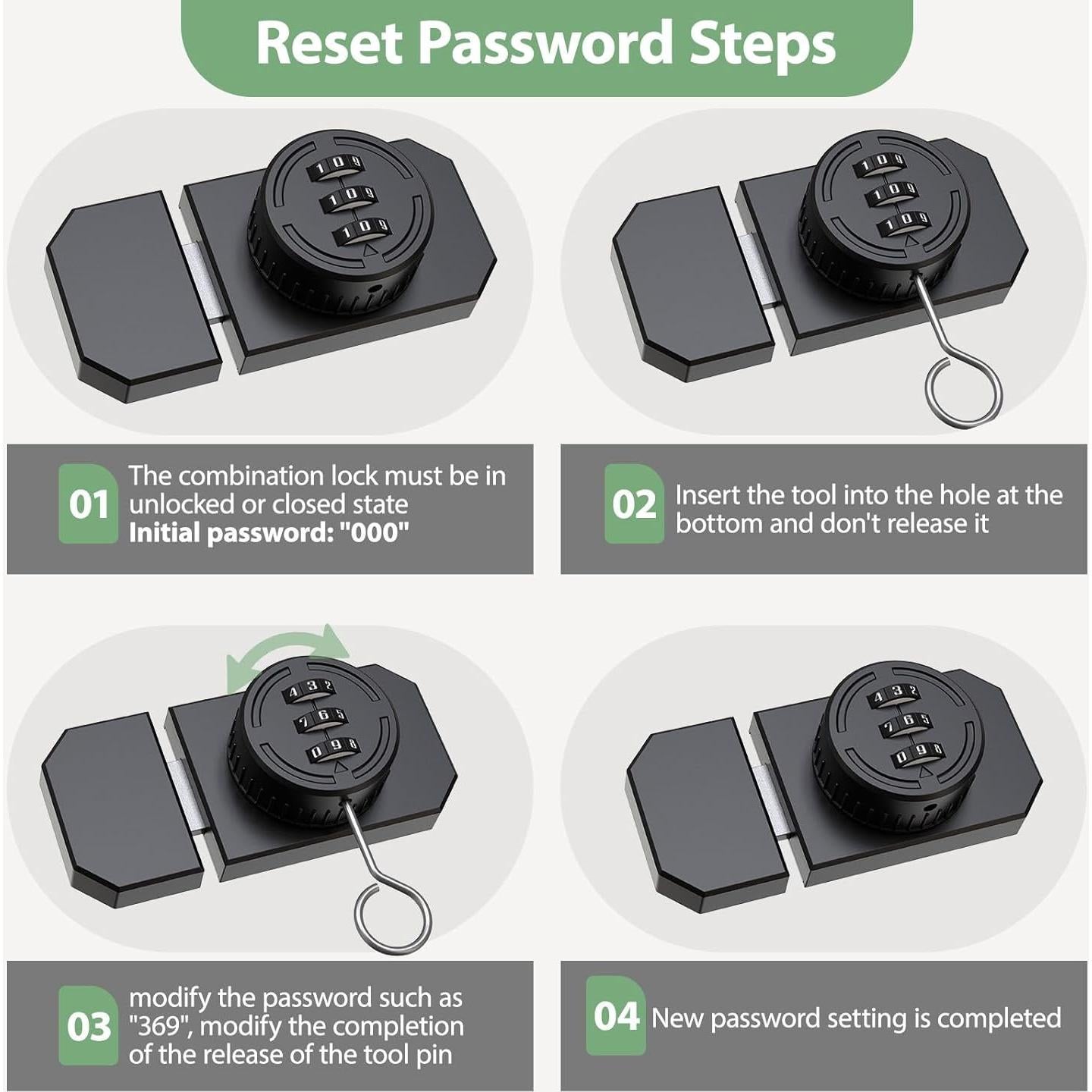 Reset Password Steps

1 0 9
1 0 9
1 0 9

1 0 9
1 0 9
1 0 9

01 The combination lock must be in unlocked or closed state
Initial password: "000"

02 Insert the tool into the hole at the bottom and don't release it

4 3 2
7 6 5
0 9 8

4 3 2
7 6 5
0 9 8

03 modify the password such as "369", modify the completion of the release of the tool pin

04 New password setting is completed