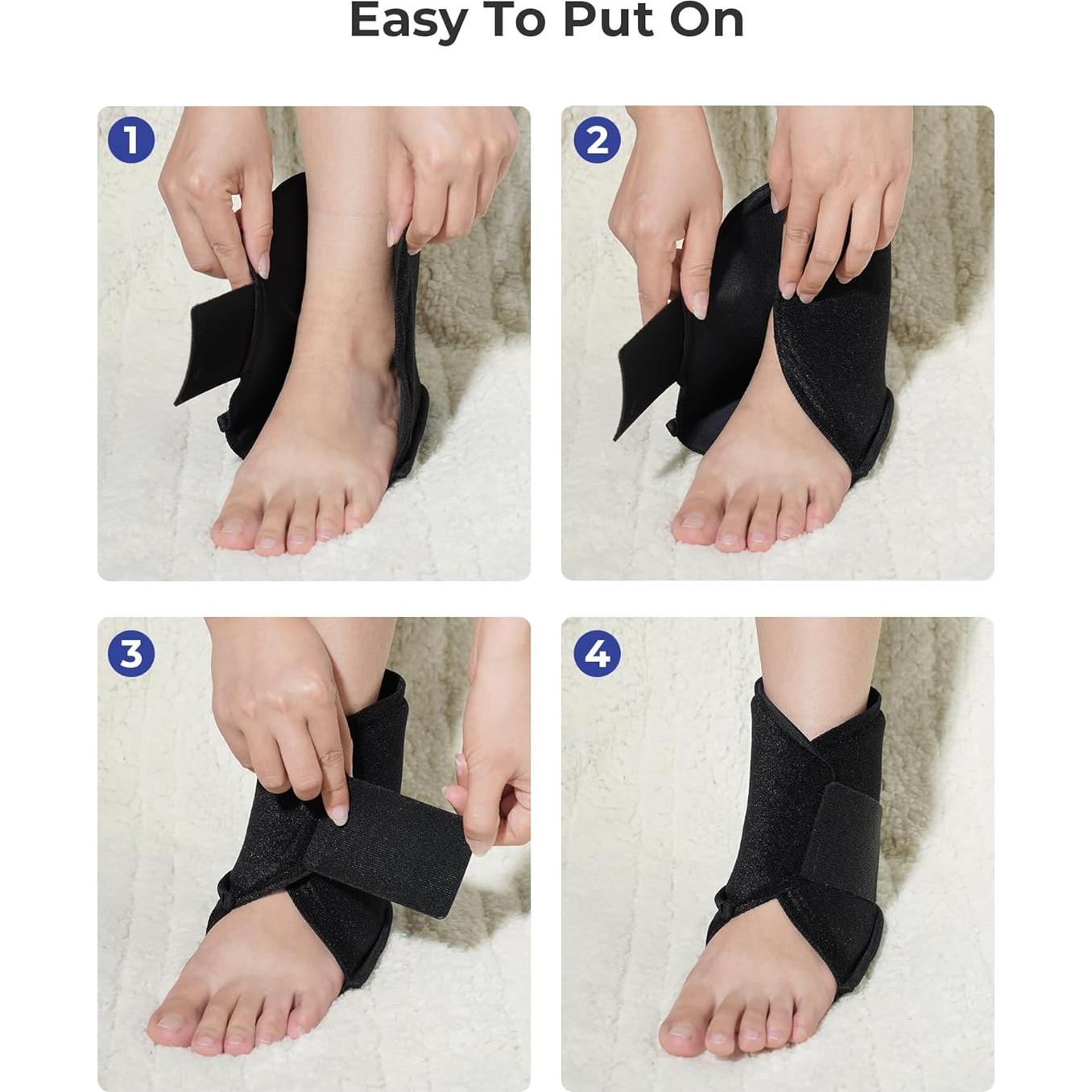 Easy To Put On

1

2

3

4