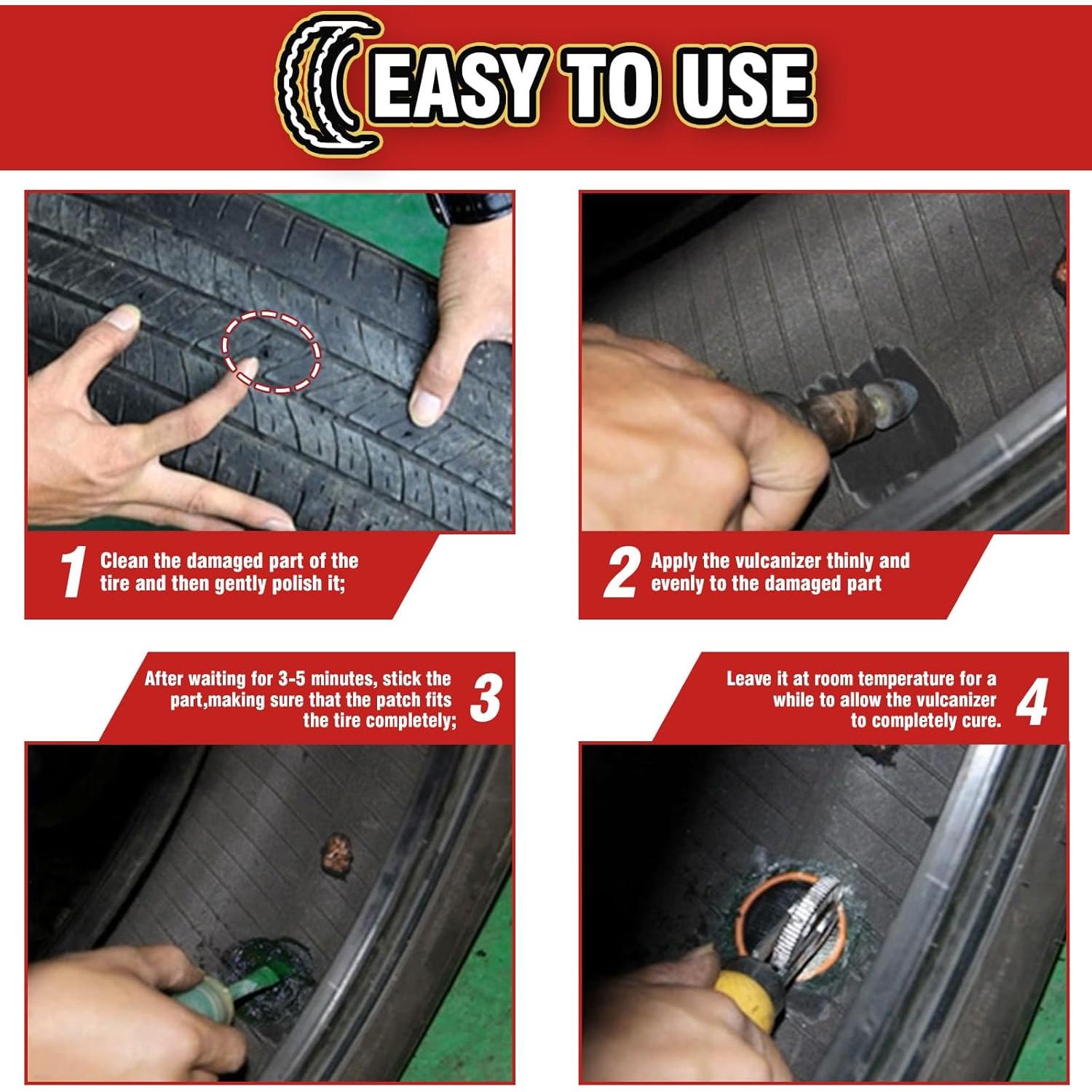 EASY TO USE

1 Clean the damaged part of the tire and then gently polish it;

2 Apply the vulcanizer thinly and evenly to the damaged part

After waiting for 3-5 minutes, stick the part,making sure that the patch fits the tire completely; 3

Leave it at room temperature for a while to allow the vulcanizer to completely cure. 4