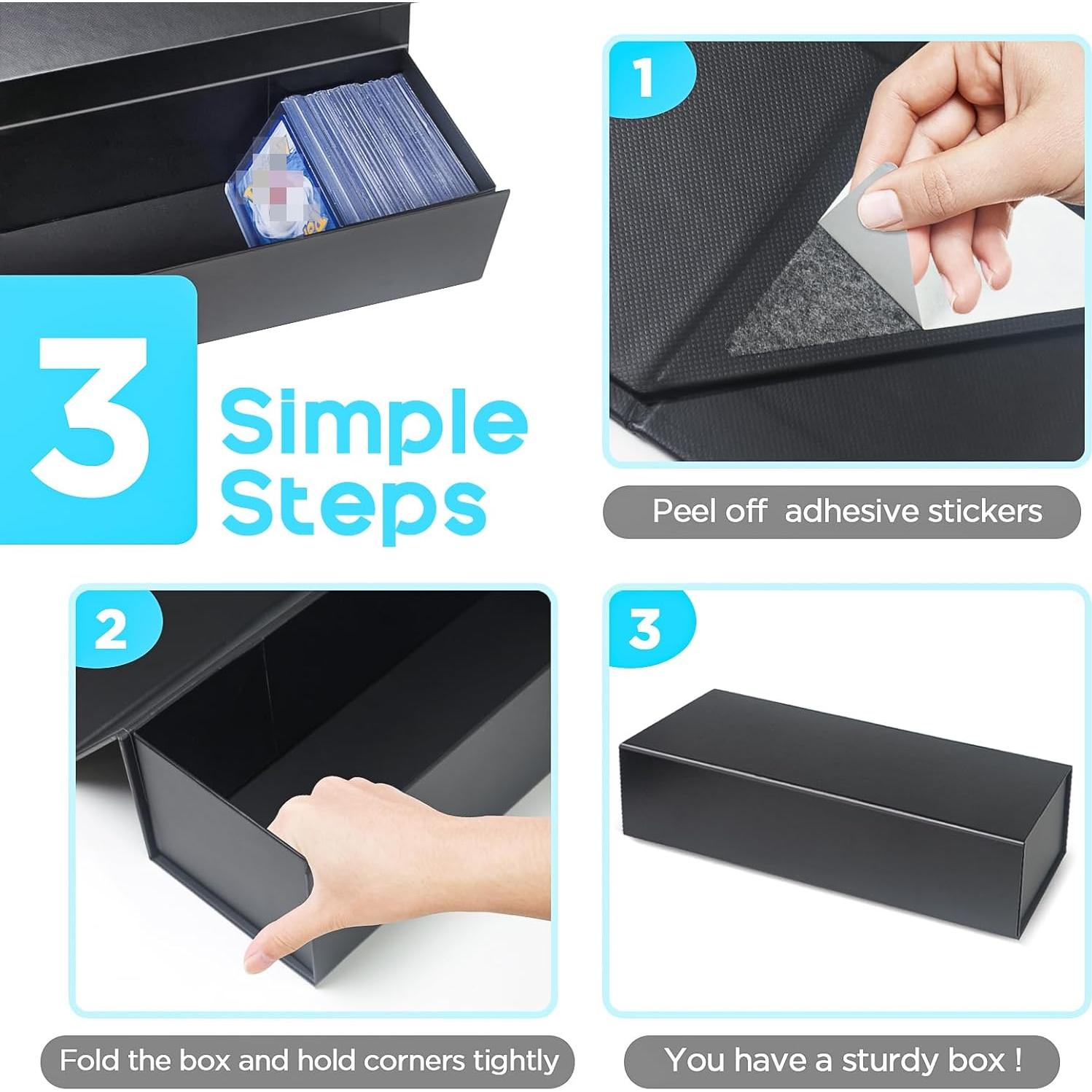 3 Simple Steps

1

Peel off adhesive stickers

2

Fold the box and hold corners tightly

3

You have a sturdy box !