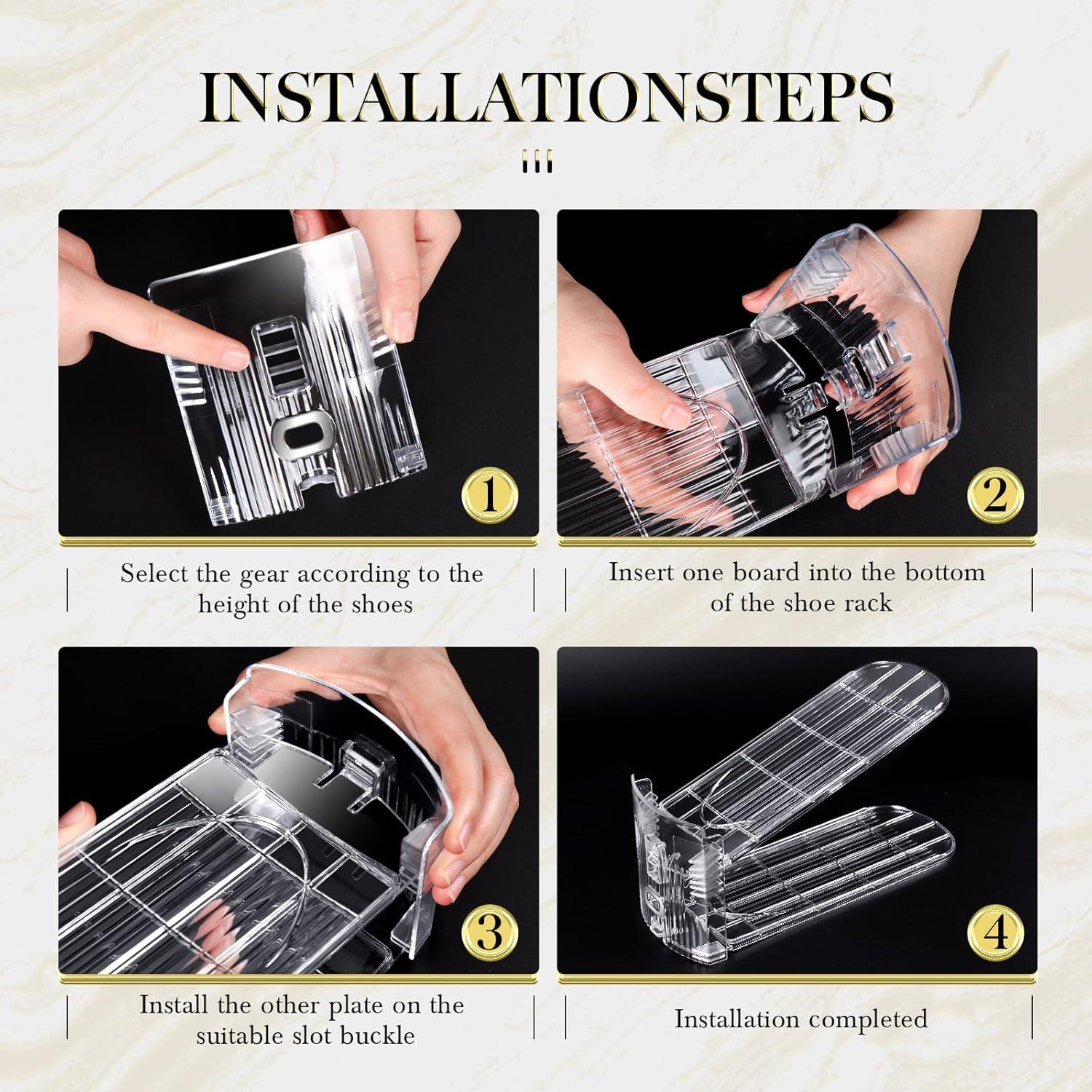 INSTALLATIONSTEPS

1

Select the gear according to the height of the shoes

2

Insert one board into the bottom of the shoe rack

3

Install the other plate on the suitable slot buckle

4

Installation completed