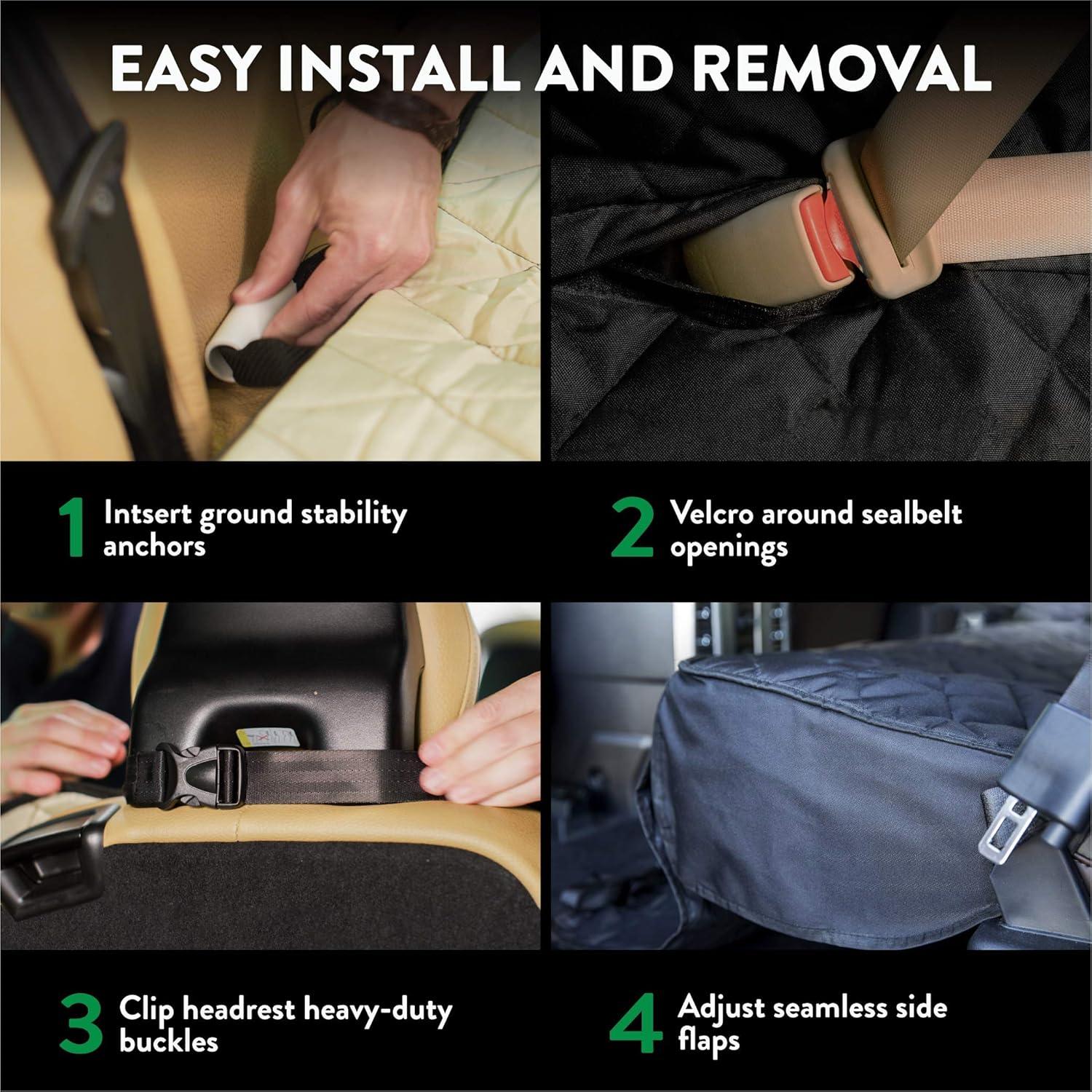 EASY INSTALL AND REMOVAL

1 Intsert ground stability anchors

2 Velcro around sealbelt openings

3 Clip headrest heavy-duty buckles

4 Adjust seamless side flaps