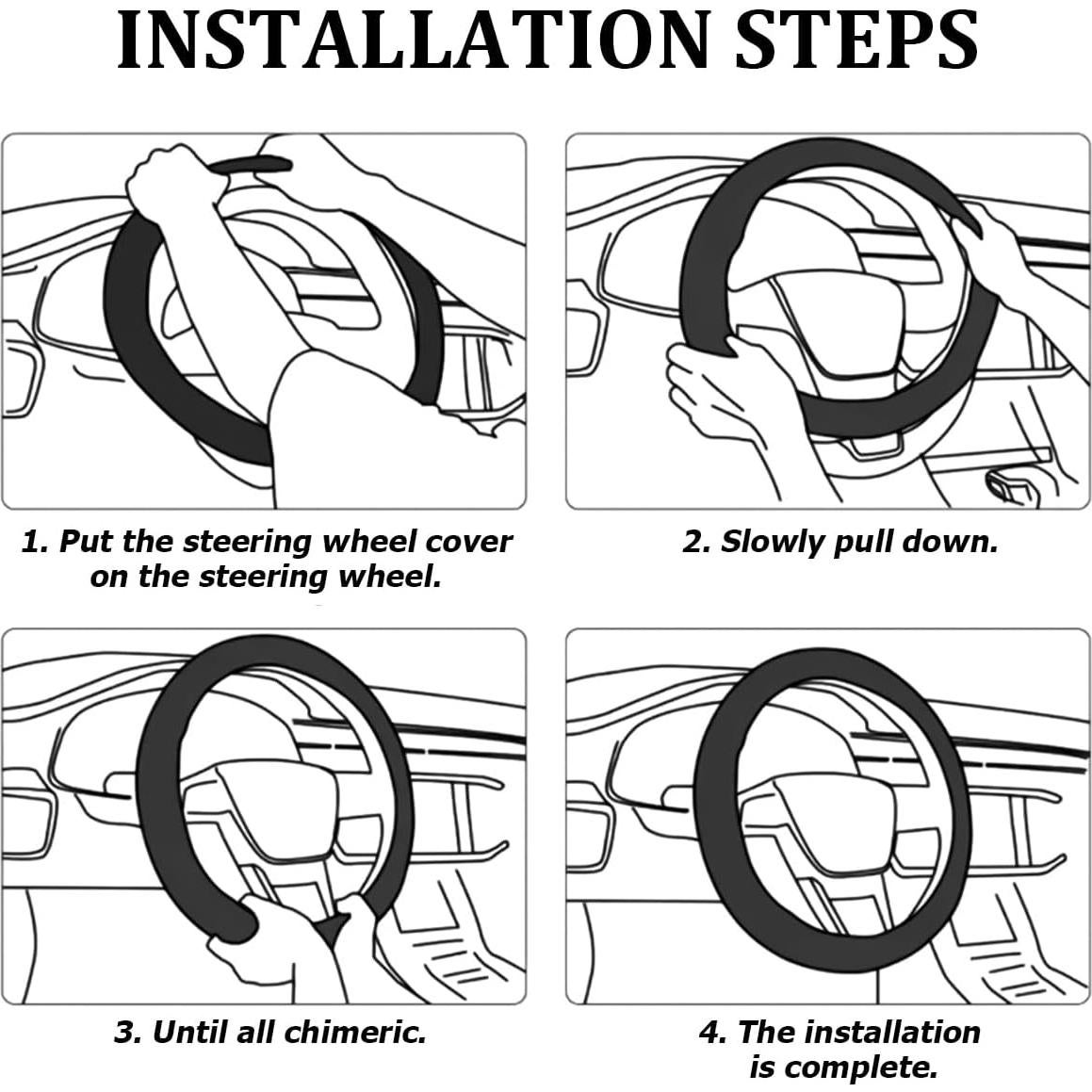 INSTALLATION STEPS

1. Put the steering wheel cover on the steering wheel.

2. Slowly pull down.

3. Until all chimeric.

4. The installation is complete.