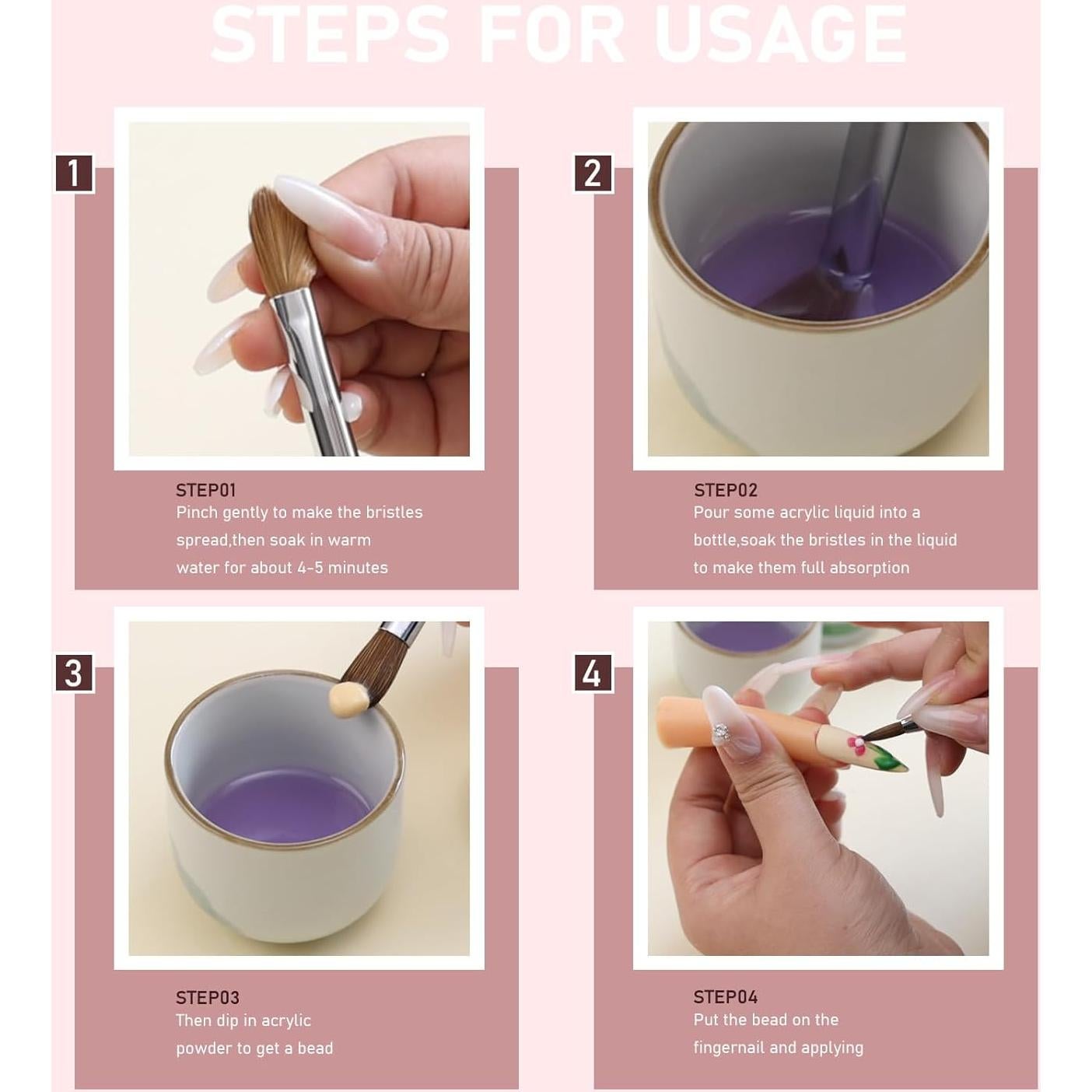 STEPS FOR USAGE

1

STEP01
Pinch gently to make the bristles spread,then soak in warm water for about 4-5 minutes

2

STEP02
Pour some acrylic liquid into a bottle,soak the bristles in the liquid to make them full absorption

3

STEP03
Then dip in acrylic powder to get a bead

4

STEP04
Put the bead on the fingernail and applying