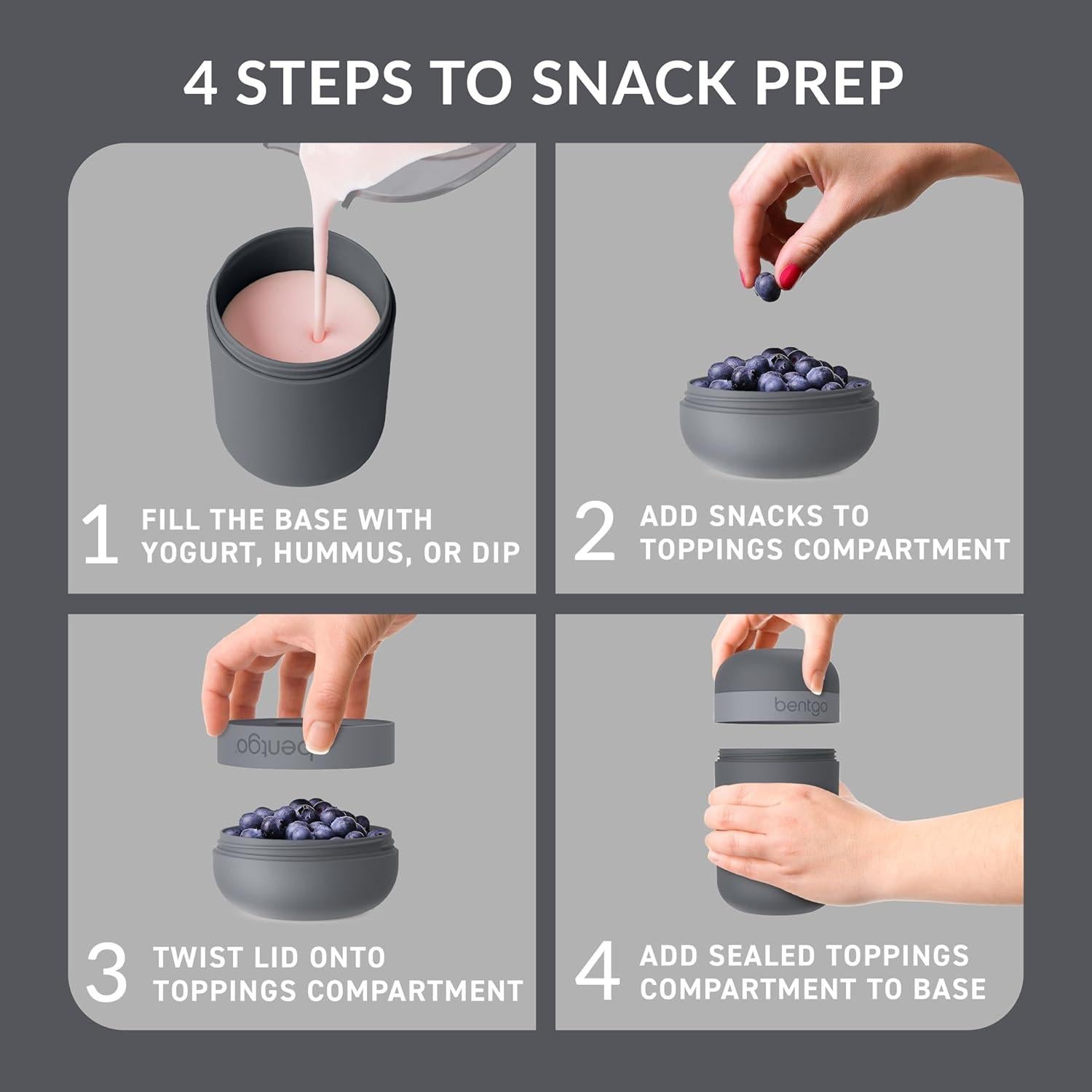 4 STEPS TO SNACK PREP

1 FILL THE BASE WITH YOGURT, HUMMUS, OR DIP

2 ADD SNACKS TO TOPPINGS COMPARTMENT

bentgo

3 TWIST LID ONTO TOPPINGS COMPARTMENT

bentgo

4 ADD SEALED TOPPINGS COMPARTMENT TO BASE