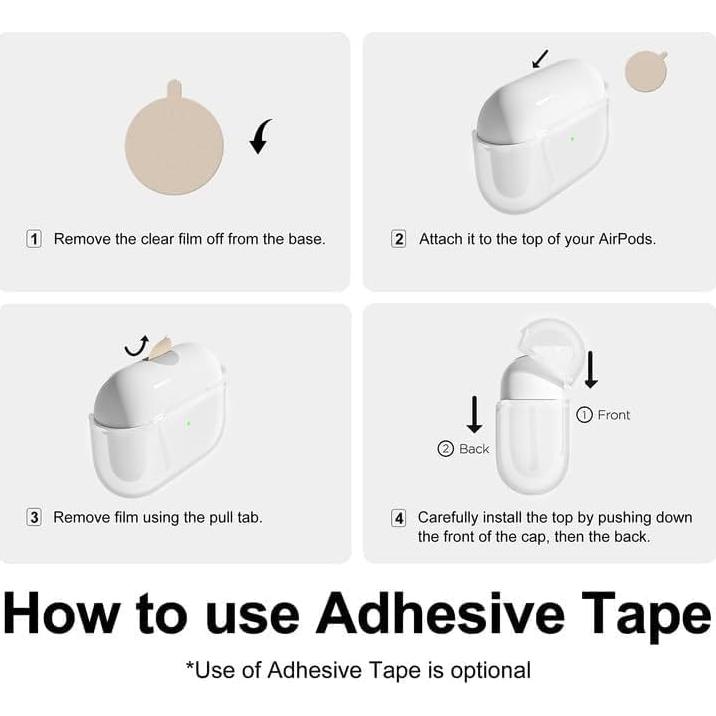 1 Remove the clear film off from the base.

2 Attach it to the top of your AirPods.

3 Remove film using the pull tab.

① Front

② Back

4 Carefully install the top by pushing down the front of the cap, then the back.

How to use Adhesive Tape

*Use of Adhesive Tape is optional