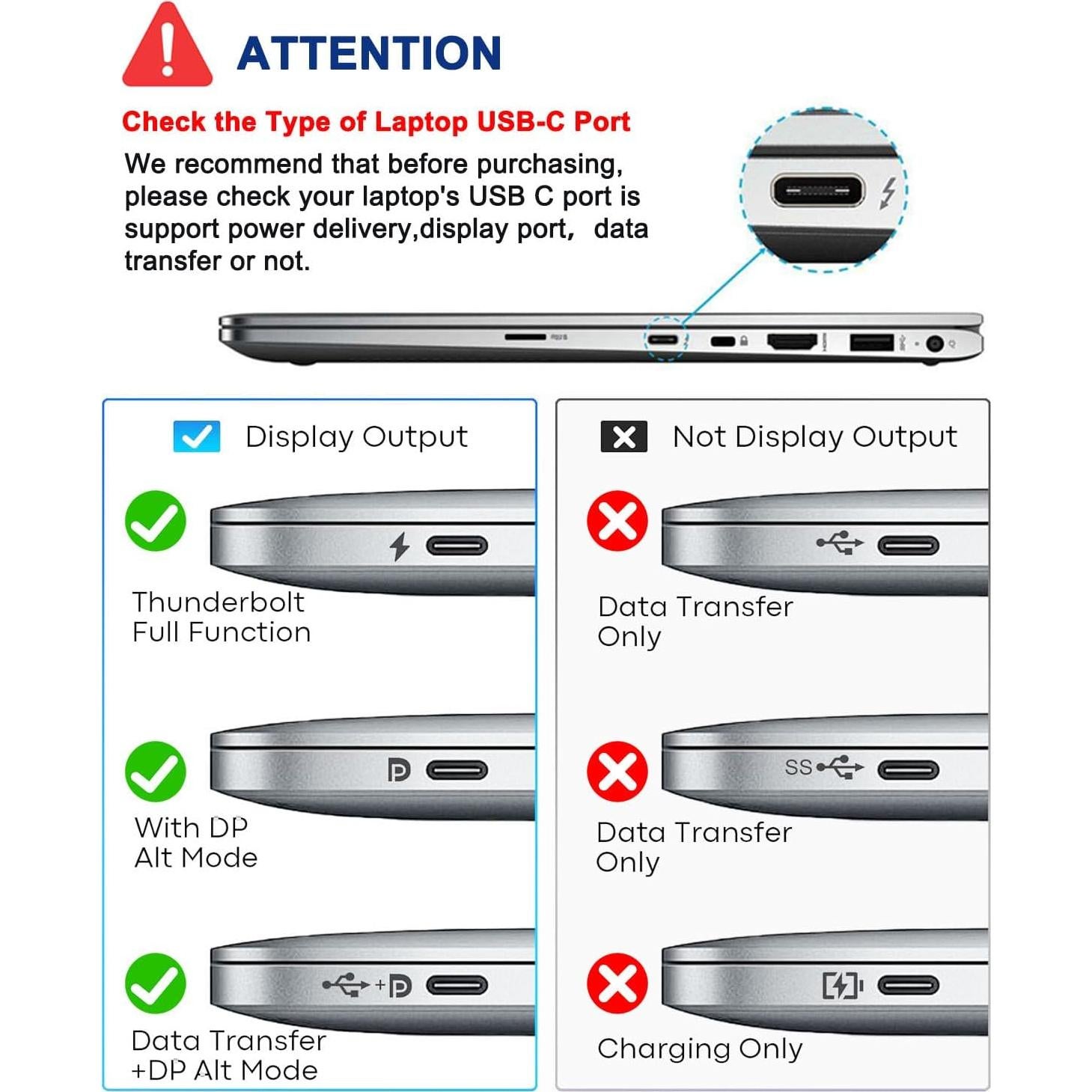 ATTENTION

Check the Type of Laptop USB-C Port

We recommend that before purchasing, please check your laptop's USB C port is support power delivery,display port, data transfer or not.

Display Output

Thunderbolt Full Function

With DP Alt Mode

Data Transfer +DP Alt Mode

Not Display Output

Data Transfer Only

SS

Data Transfer Only

Charging Only