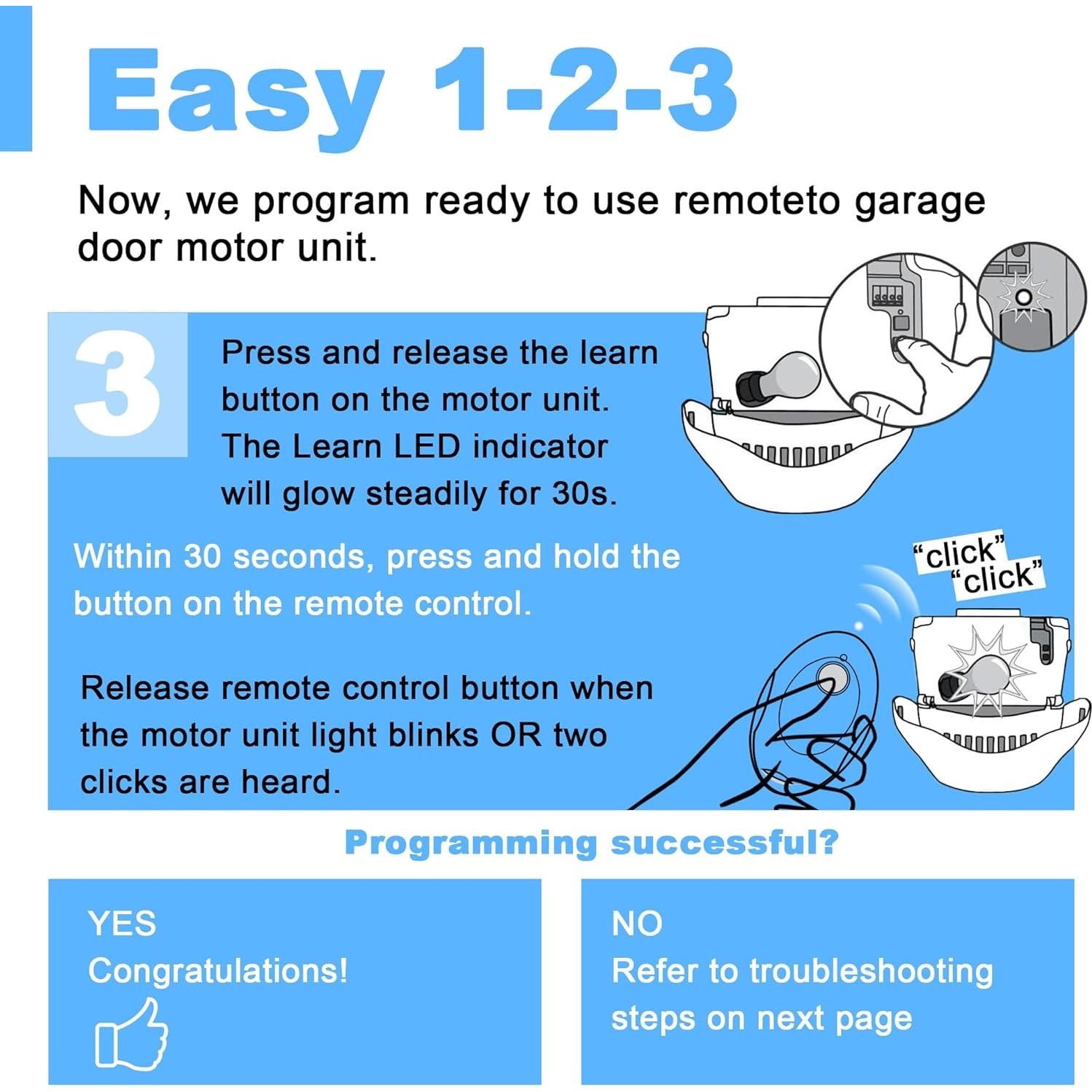 Easy 1-2-3

Now, we program ready to use remoteto garage door motor unit.

3

Press and release the learn button on the motor unit. The Learn LED indicator will glow steadily for 30s.

Within 30 seconds, press and hold the button on the remote control.

"click" "click"

Release remote control button when the motor unit light blinks OR two clicks are heard.

Programming successful?

YES
Congratulations!

NO
Refer to troubleshooting steps on next page