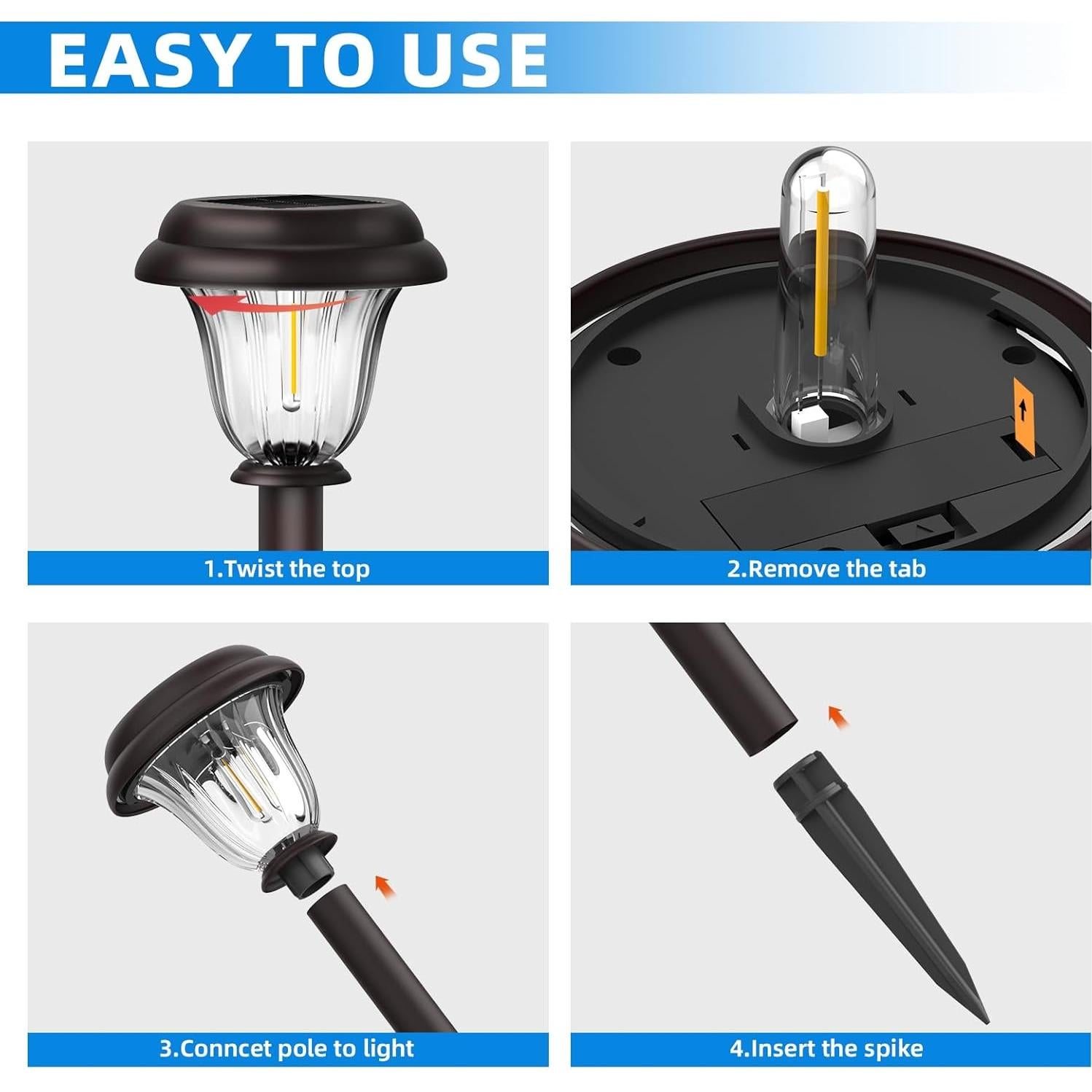 EASY TO USE

1.Twist the top

2.Remove the tab

3.Conncet pole to light

4.Insert the spike