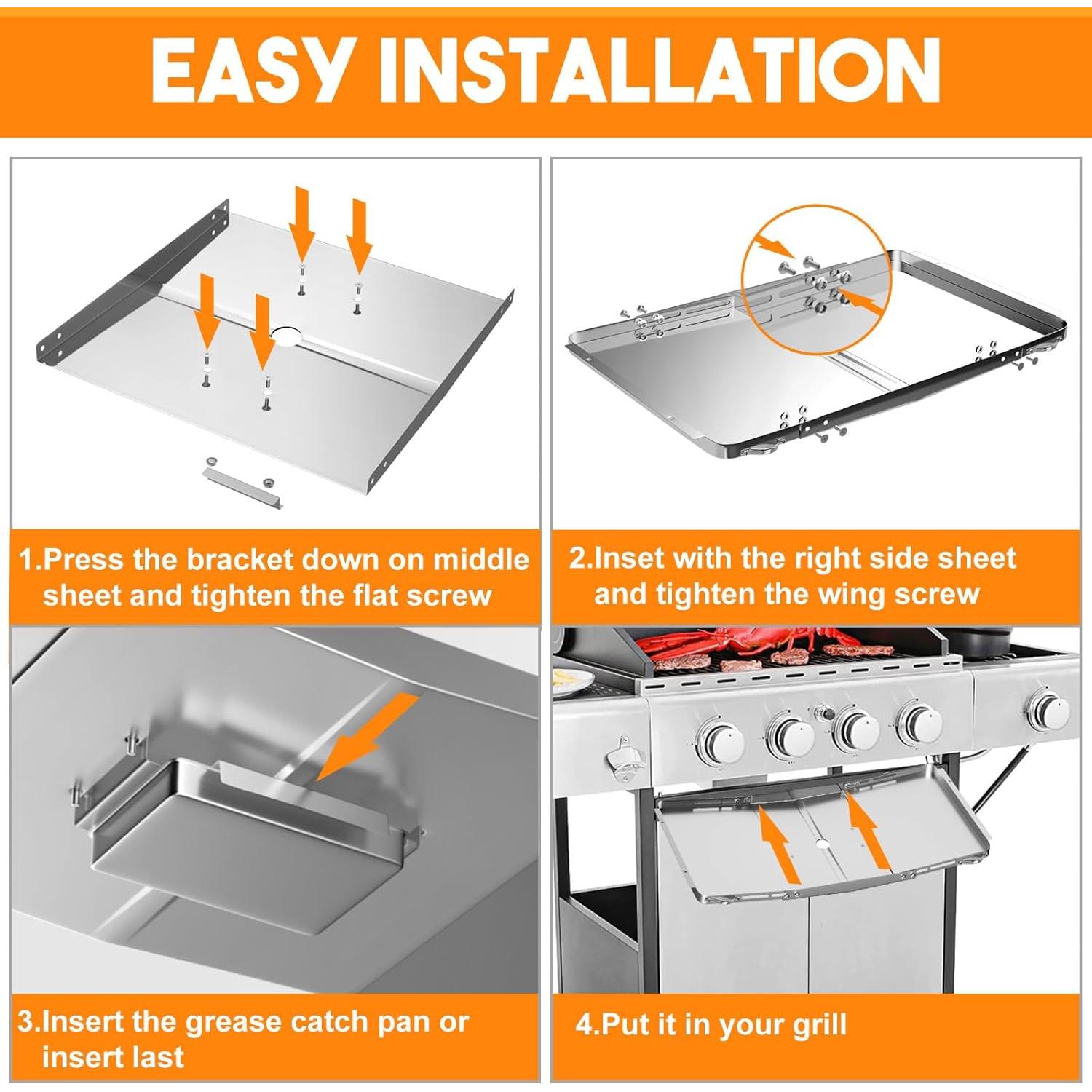 EASY INSTALLATION

1.Press the bracket down on middle sheet and tighten the flat screw

2.Inset with the right side sheet and tighten the wing screw

3.Insert the grease catch pan or insert last

4.Put it in your grill