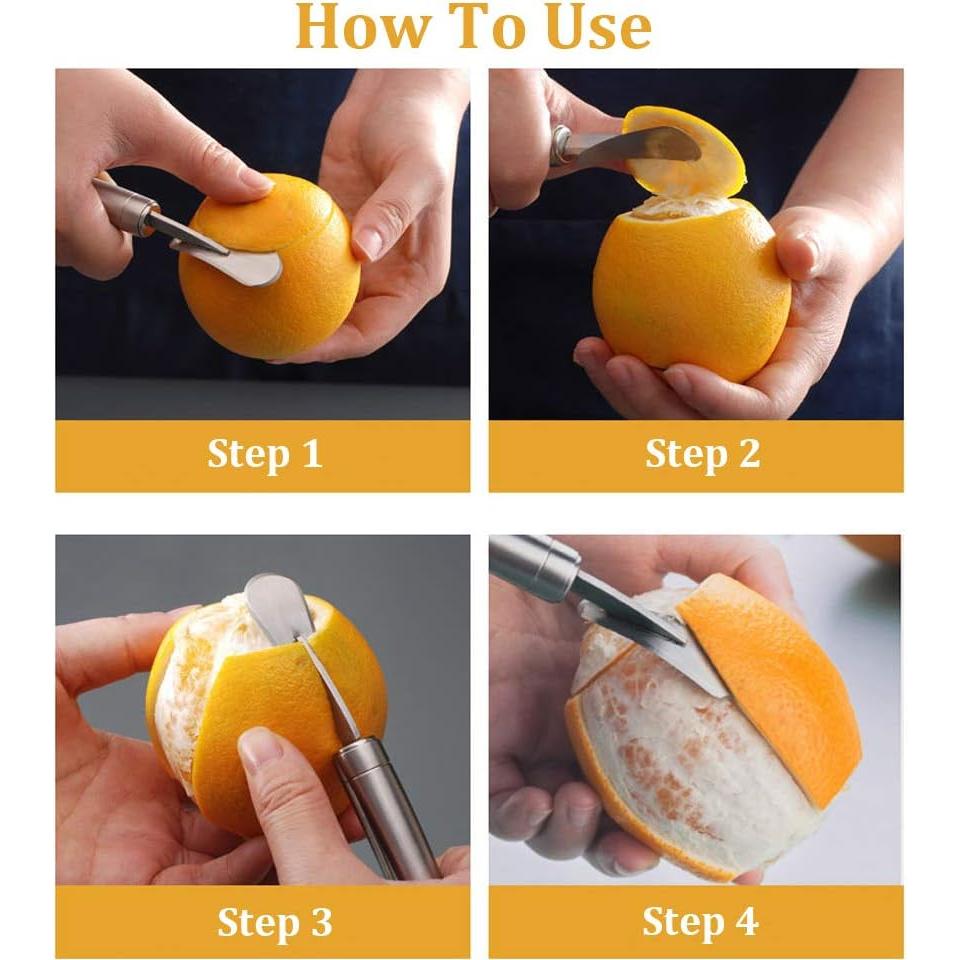 How To Use

Step 1

Step 2

Step 3

Step 4