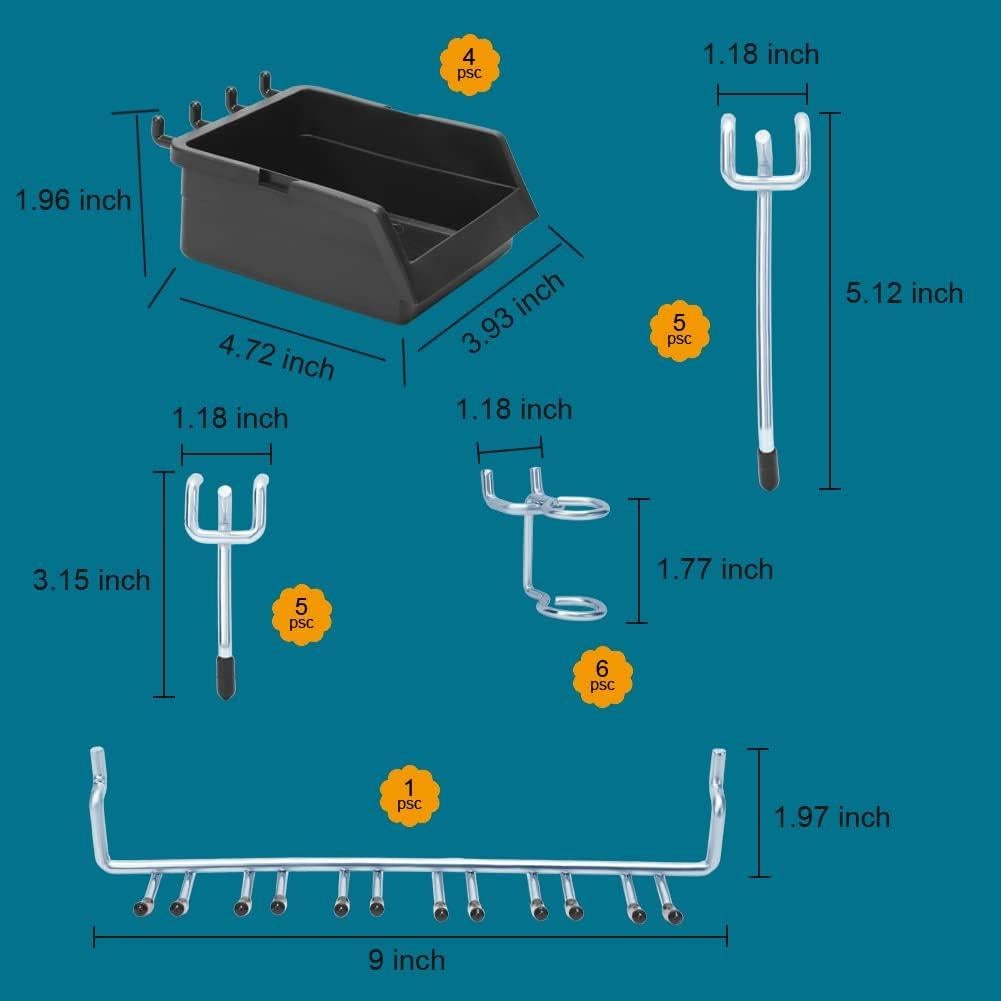 4
psc

1.18 inch

1.96 inch

4.72 inch

3.93 inch

5
psc

5.12 inch

1.18 inch

1.18 inch

3.15 inch

5
psc

1.77 inch

6
psc

1
psc

1.97 inch

9 inch