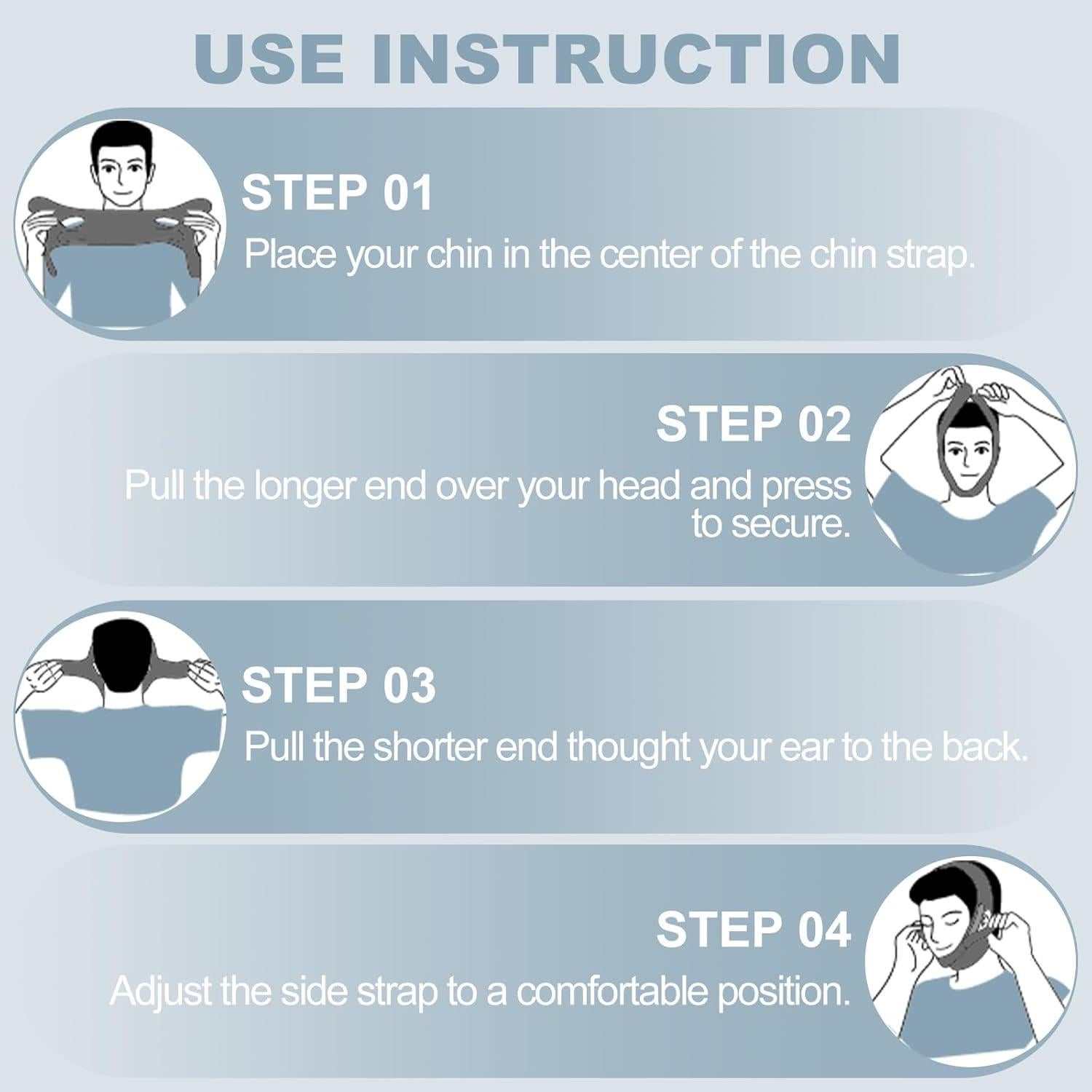 USE INSTRUCTION

STEP 01
Place your chin in the center of the chin strap.

STEP 02
Pull the longer end over your head and press to secure.

STEP 03
Pull the shorter end thought your ear to the back.

STEP 04
Adjust the side strap to a comfortable position.