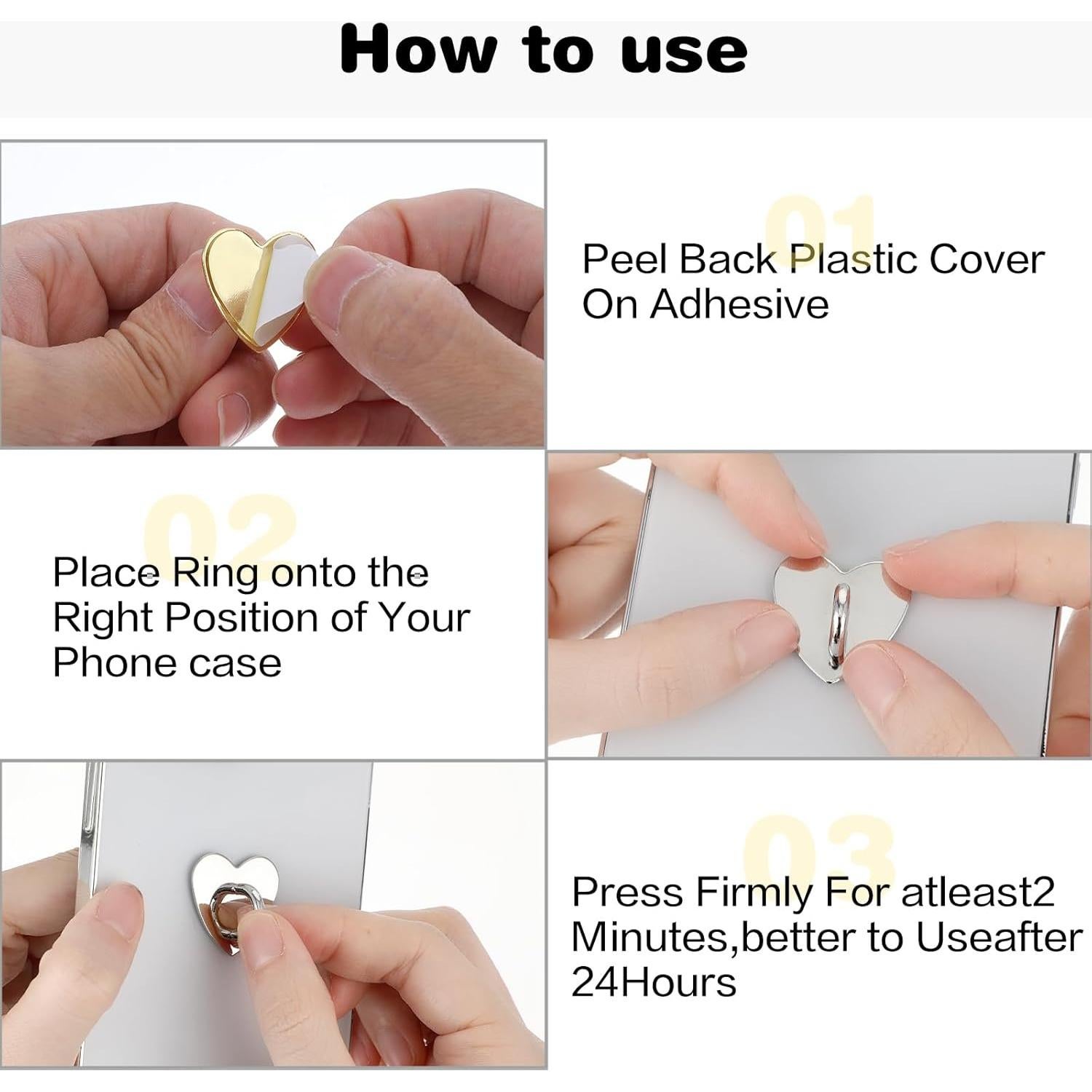 How to use

01

Peel Back Plastic Cover On Adhesive

02

Place Ring onto the Right Position of Your Phone case

03

Press Firmly For atleast2 Minutes,better to Useafter 24Hours