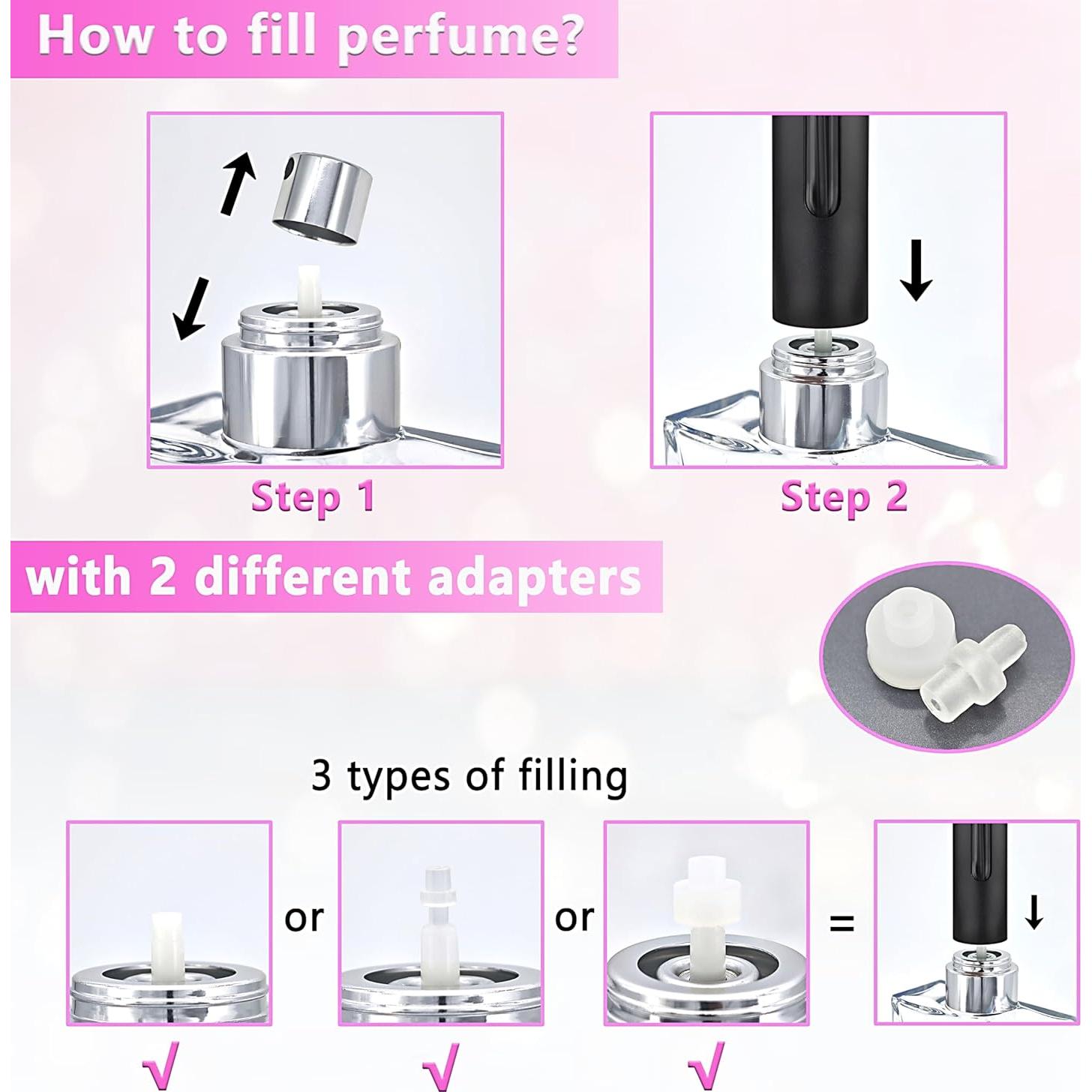 How to fill perfume?

Step 1

Step 2

with 2 different adapters

3 types of filling

or

or

=

√

√

√