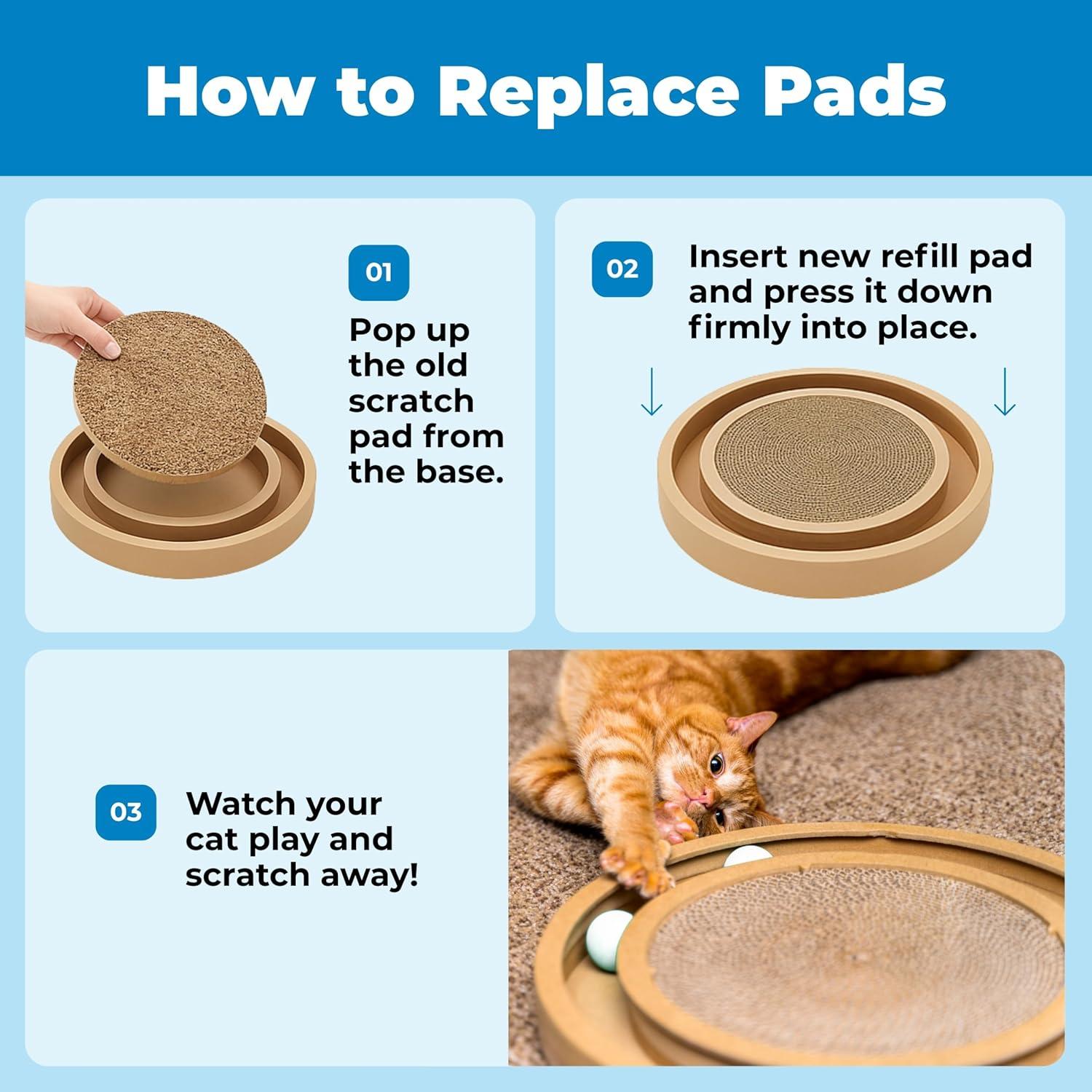 How to Replace Pads

01

Pop up the old scratch pad from the base.

02

Insert new refill pad and press it down firmly into place.

03

Watch your cat play and scratch away!