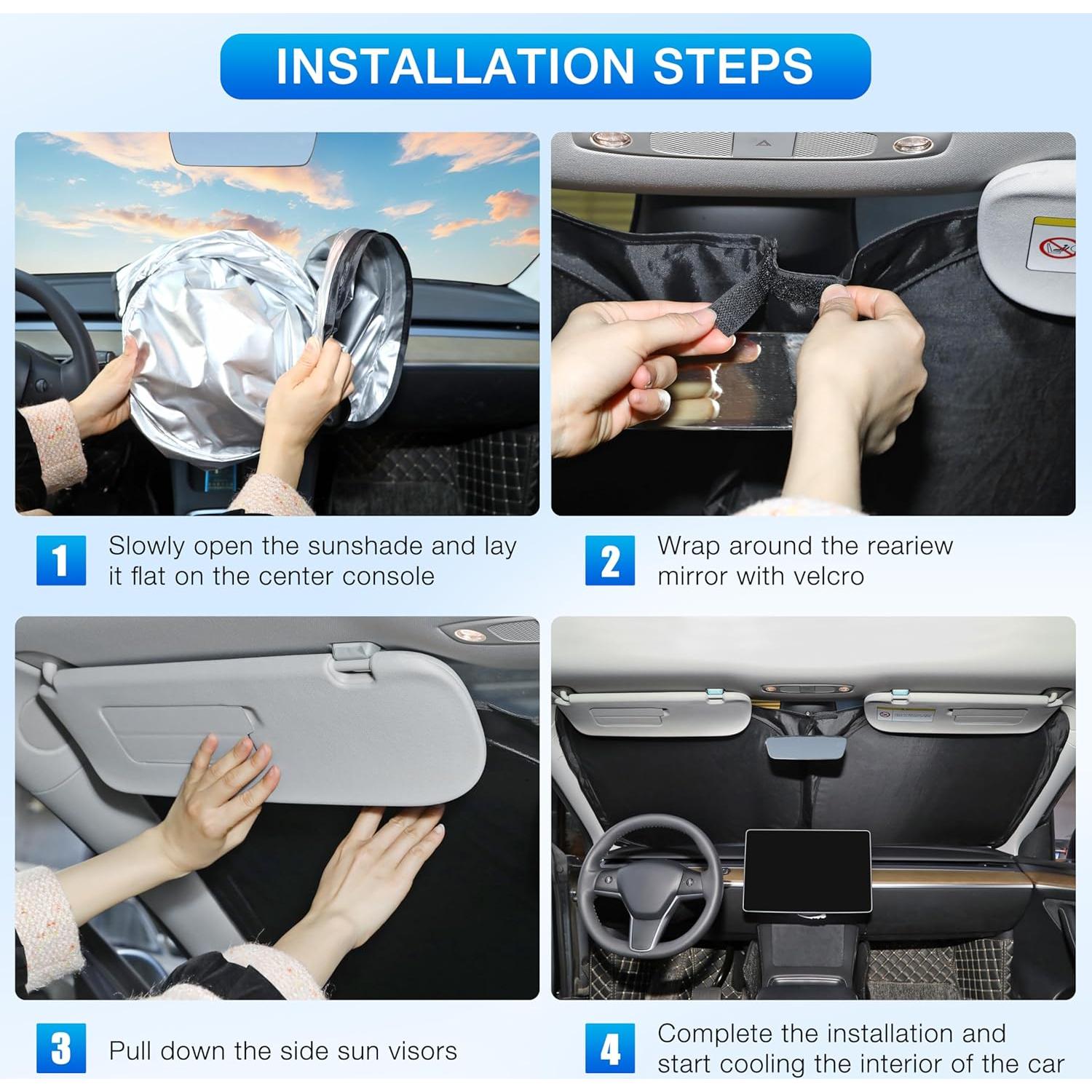 INSTALLATION STEPS

1 Slowly open the sunshade and lay it flat on the center console

2 Wrap around the reariew mirror with velcro

3 Pull down the side sun visors

4 Complete the installation and start cooling the interior of the car