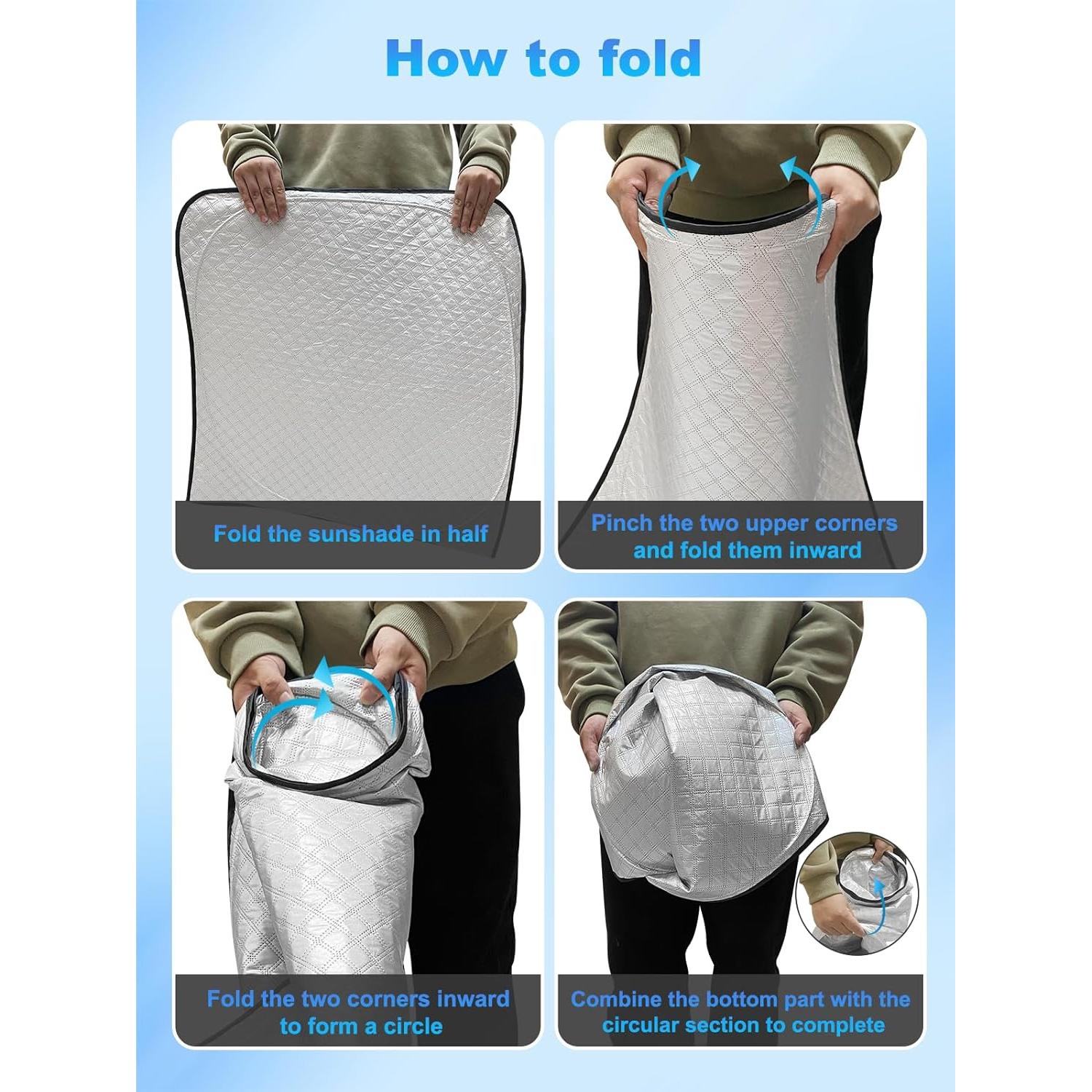 How to fold

Fold the sunshade in half

Pinch the two upper corners and fold them inward

Fold the two corners inward to form a circle

Combine the bottom part with the circular section to complete