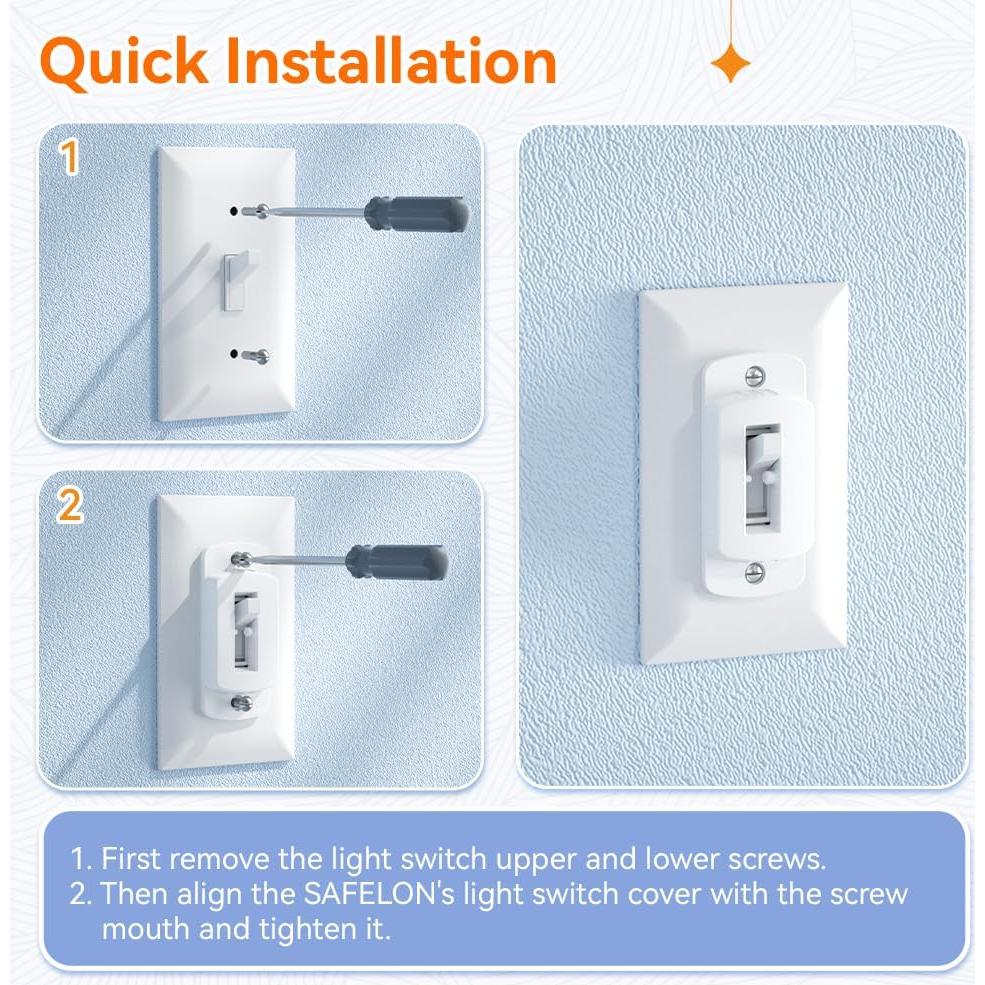 Quick Installation

1

2

1. First remove the light switch upper and lower screws.
2. Then align the SAFELON's light switch cover with the screw mouth and tighten it.