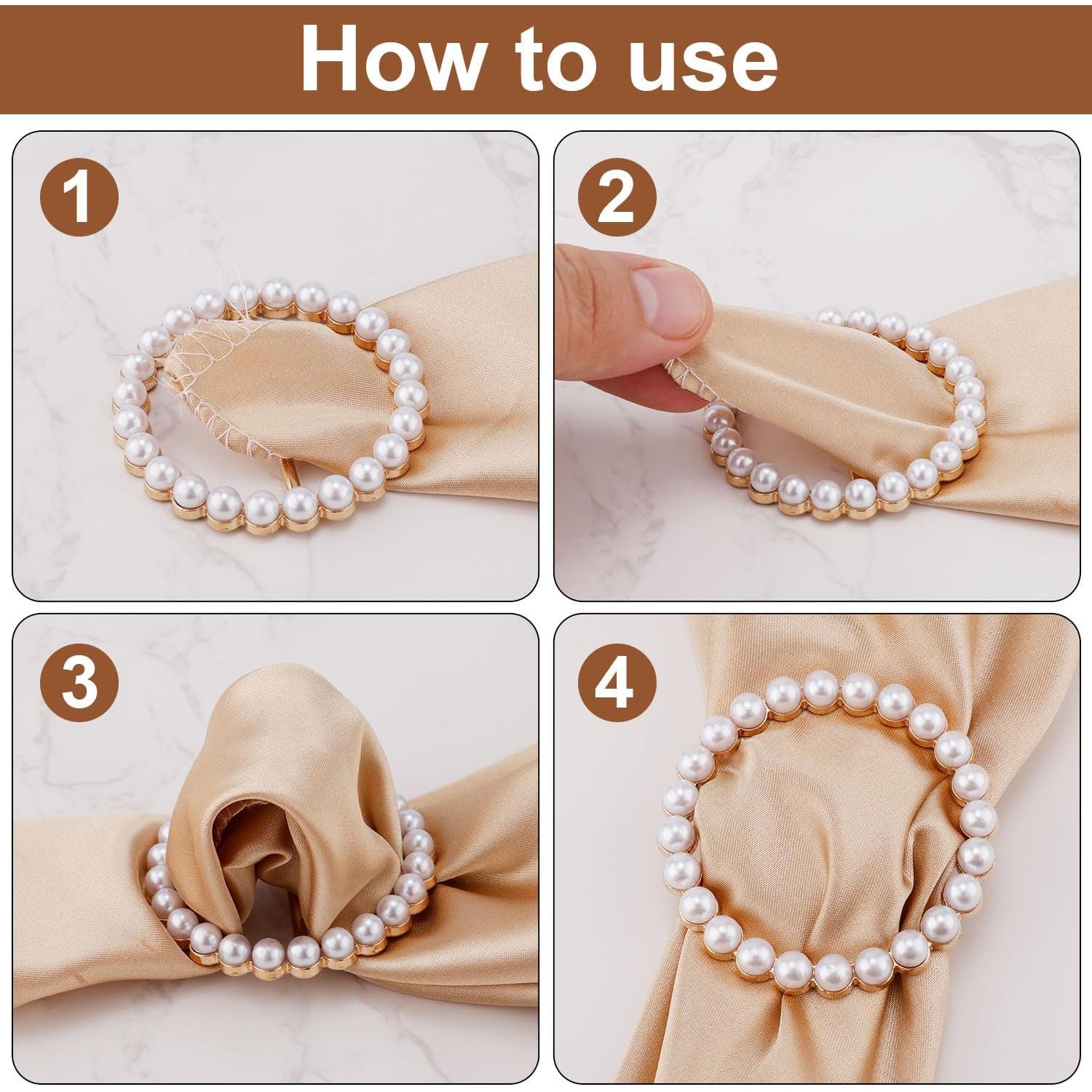 How to use

1

2

3

4