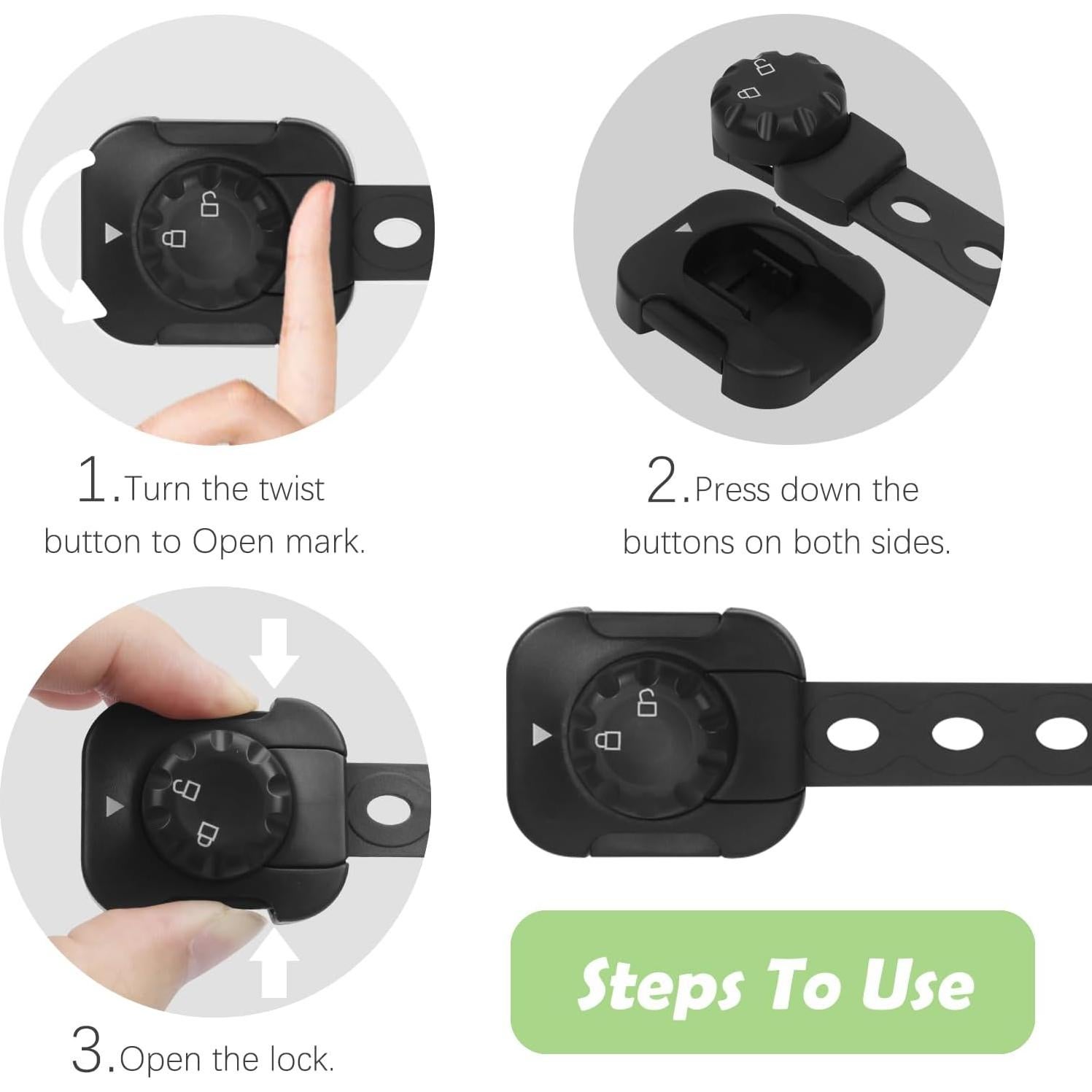 1.Turn the twist button to Open mark.

2.Press down the buttons on both sides.

3.Open the lock.

Steps To Use