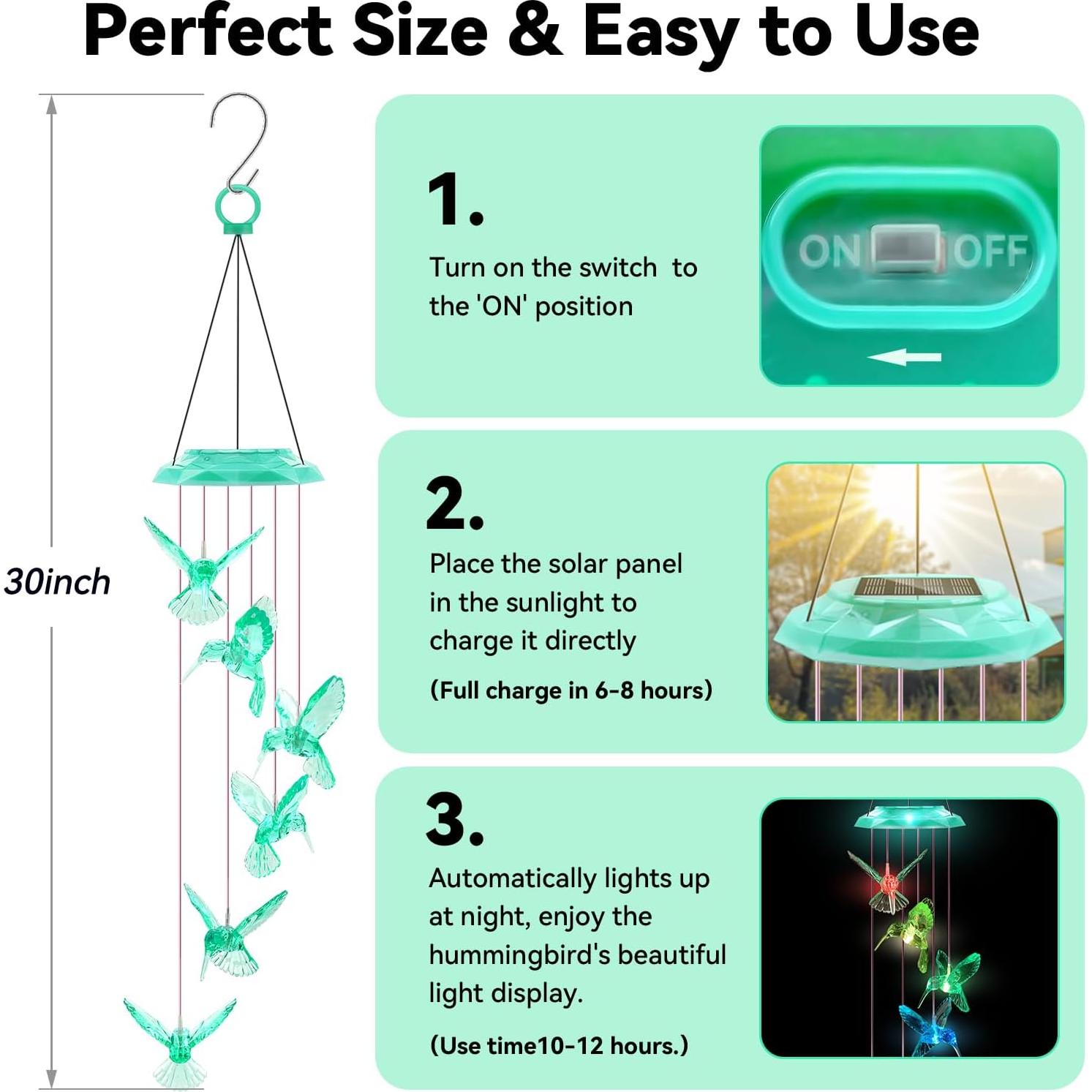 Perfect Size & Easy to Use

30inch

1.

Turn on the switch to the 'ON' position

ON OFF

2.

Place the solar panel in the sunlight to charge it directly

(Full charge in 6-8 hours)

3.

Automatically lights up at night, enjoy the hummingbird's beautiful light display.

(Use time10-12 hours.)