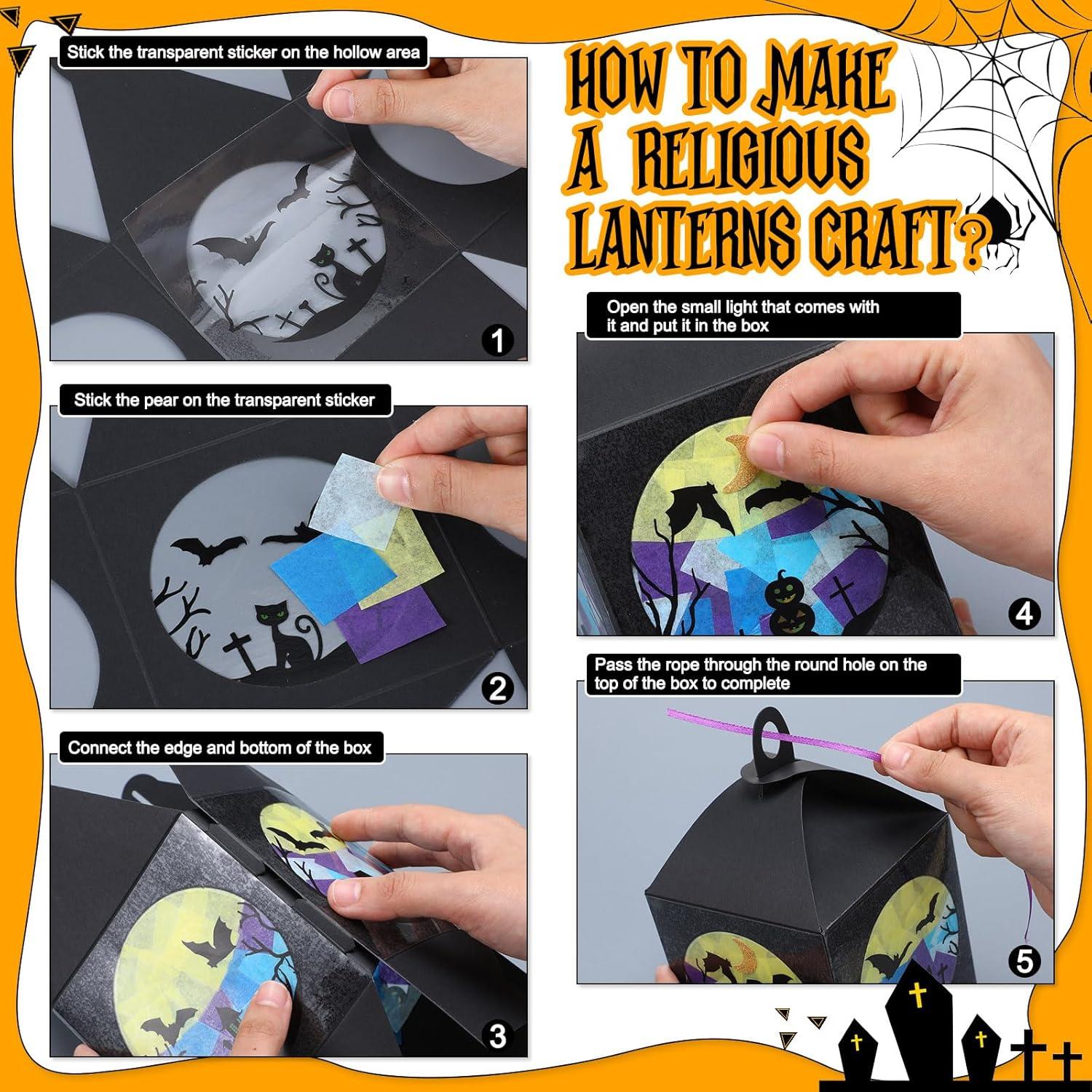 HOW TO MAKE A RELIGIOUS LANTERNS CRAFT?

Stick the transparent sticker on the hollow area

1

Stick the pear on the transparent sticker

2

Connect the edge and bottom of the box

3

Open the small light that comes with it and put it in the box

4

Pass the rope through the round hole on the top of the box to complete

5