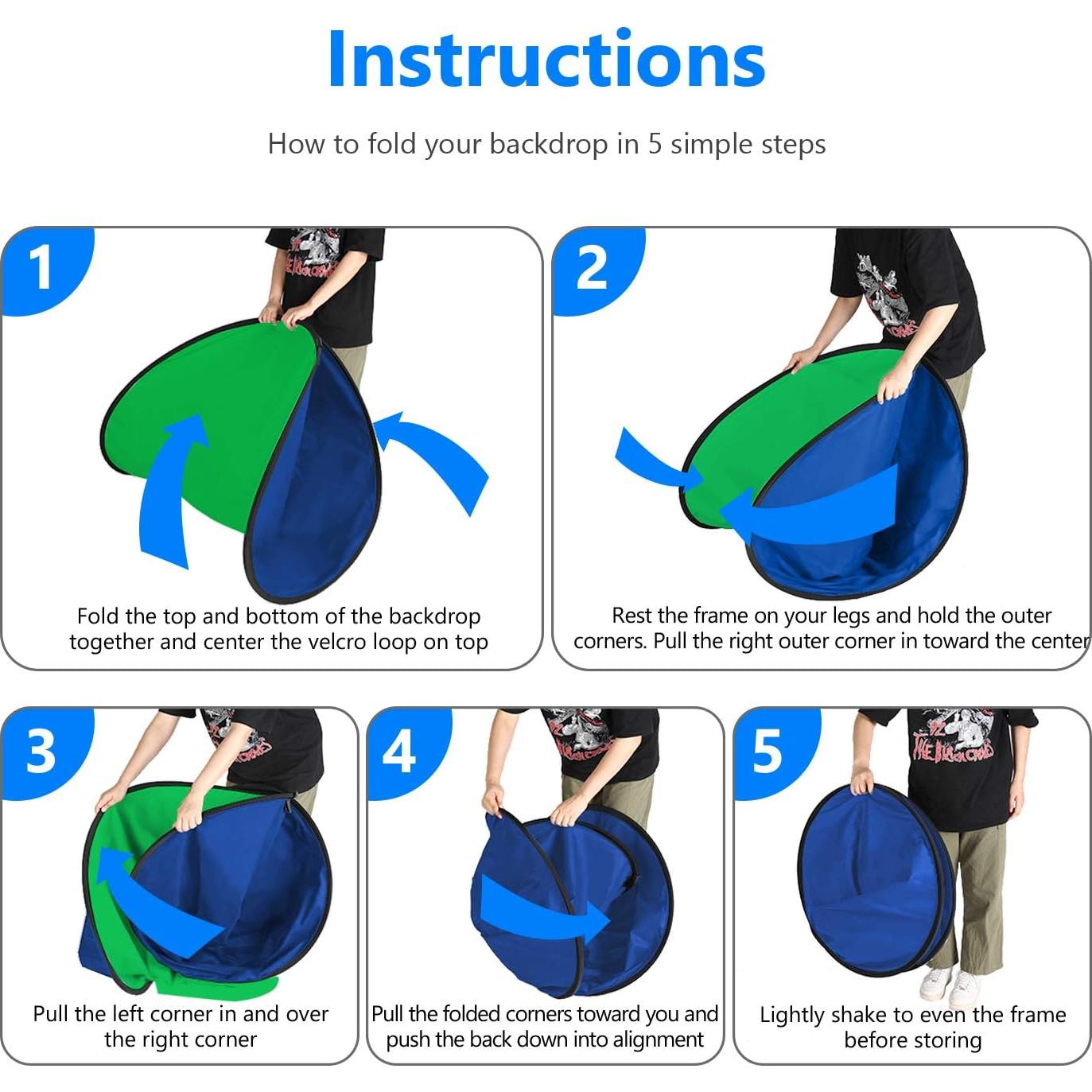 Instructions

How to fold your backdrop in 5 simple steps

1

Fold the top and bottom of the backdrop together and center the velcro loop on top

2

Rest the frame on your legs and hold the outer corners. Pull the right outer corner in toward the center

3

Pull the left corner in and over the right corner

4

Pull the folded corners toward you and push the back down into alignment

5

Lightly shake to even the frame before storing