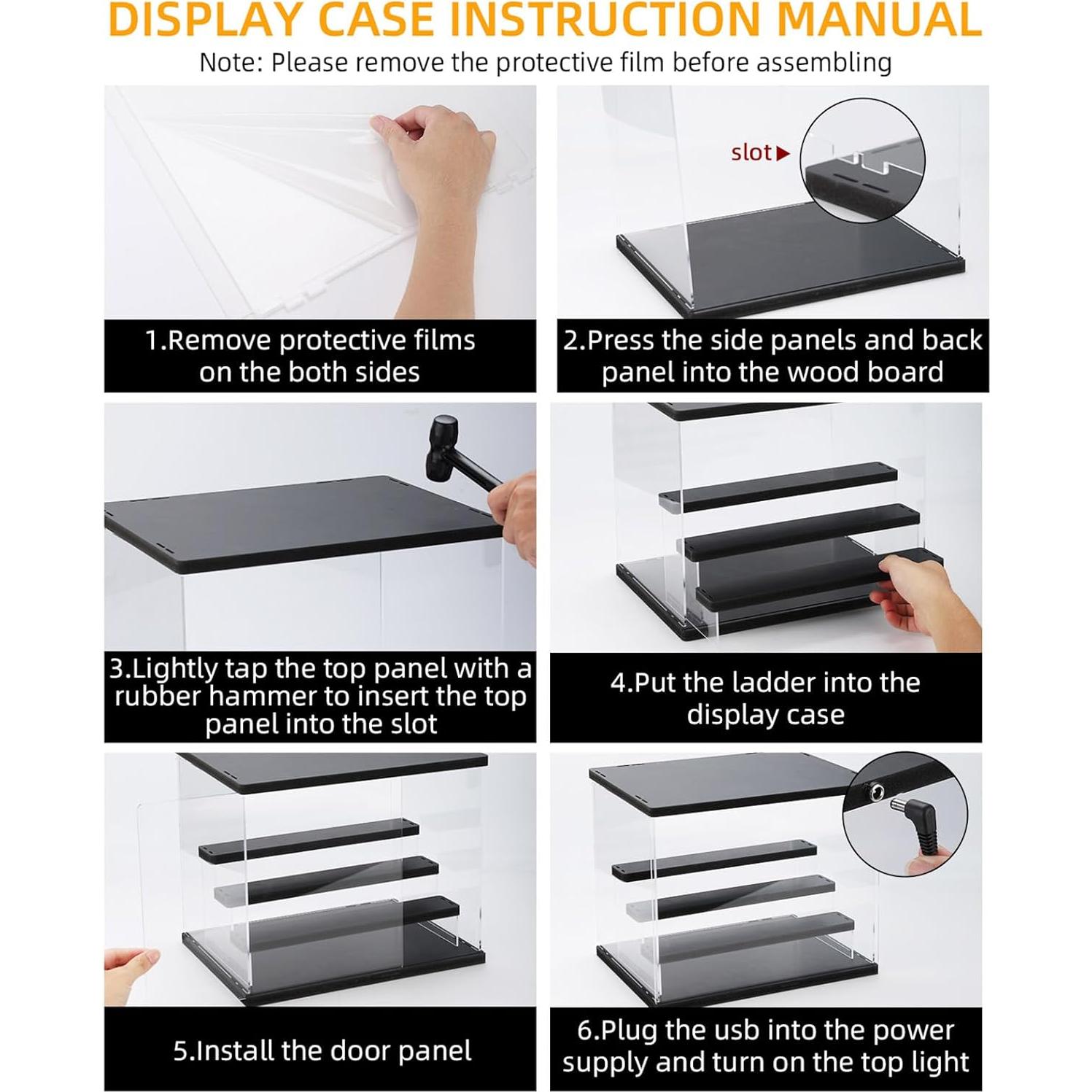 DISPLAY CASE INSTRUCTION MANUAL

Note: Please remove the protective film before assembling

1.Remove protective films on the both sides

slot

2.Press the side panels and back panel into the wood board

3.Lightly tap the top panel with a rubber hammer to insert the top panel into the slot

4.Put the ladder into the display case

5.Install the door panel

6.Plug the usb into the power supply and turn on the top light