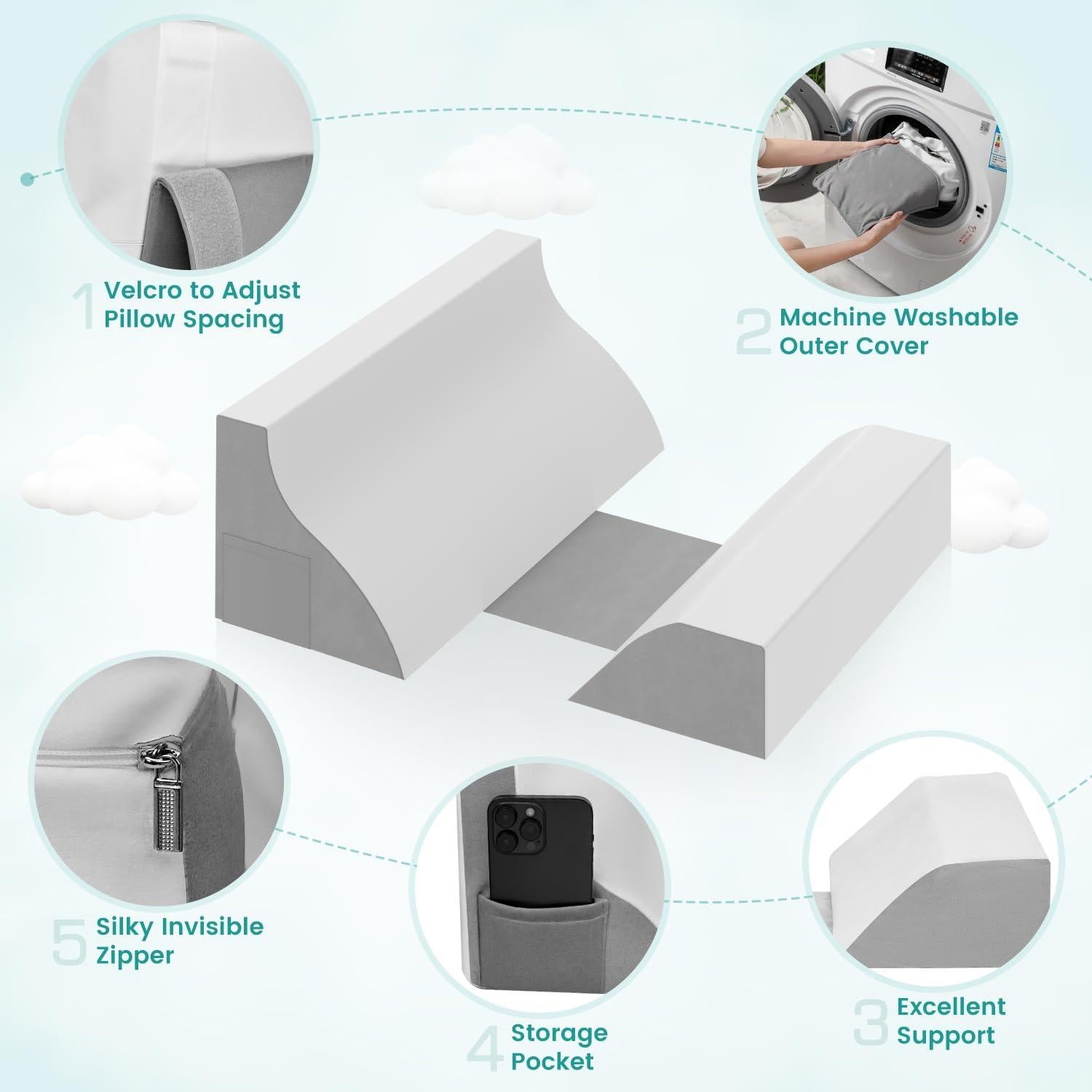 1 Velcro to Adjust Pillow Spacing

2 Machine Washable Outer Cover

5 Silky Invisible Zipper

4 Storage Pocket

3 Excellent Support