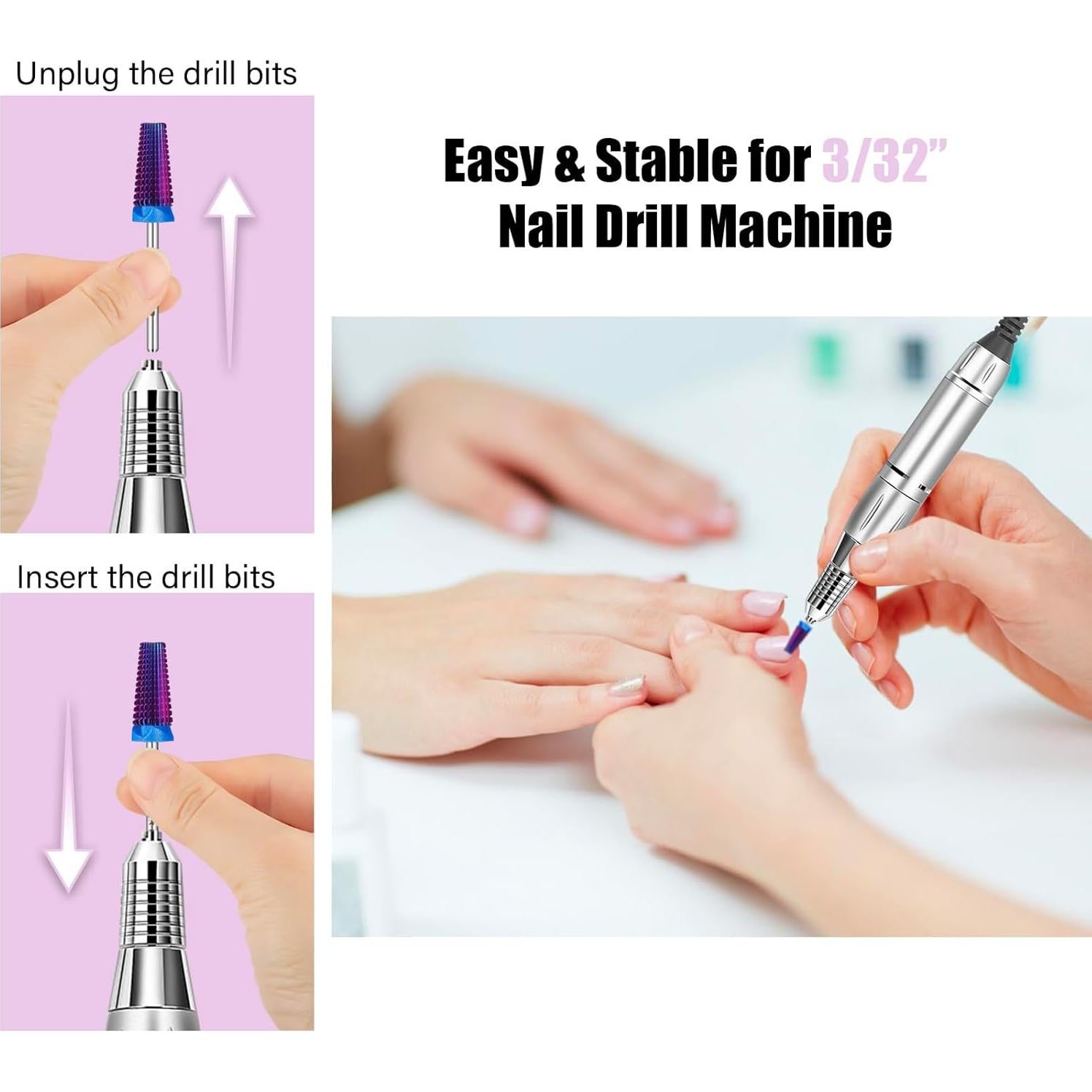 Unplug the drill bits

Insert the drill bits

Easy & Stable for 3/32" Nail Drill Machine